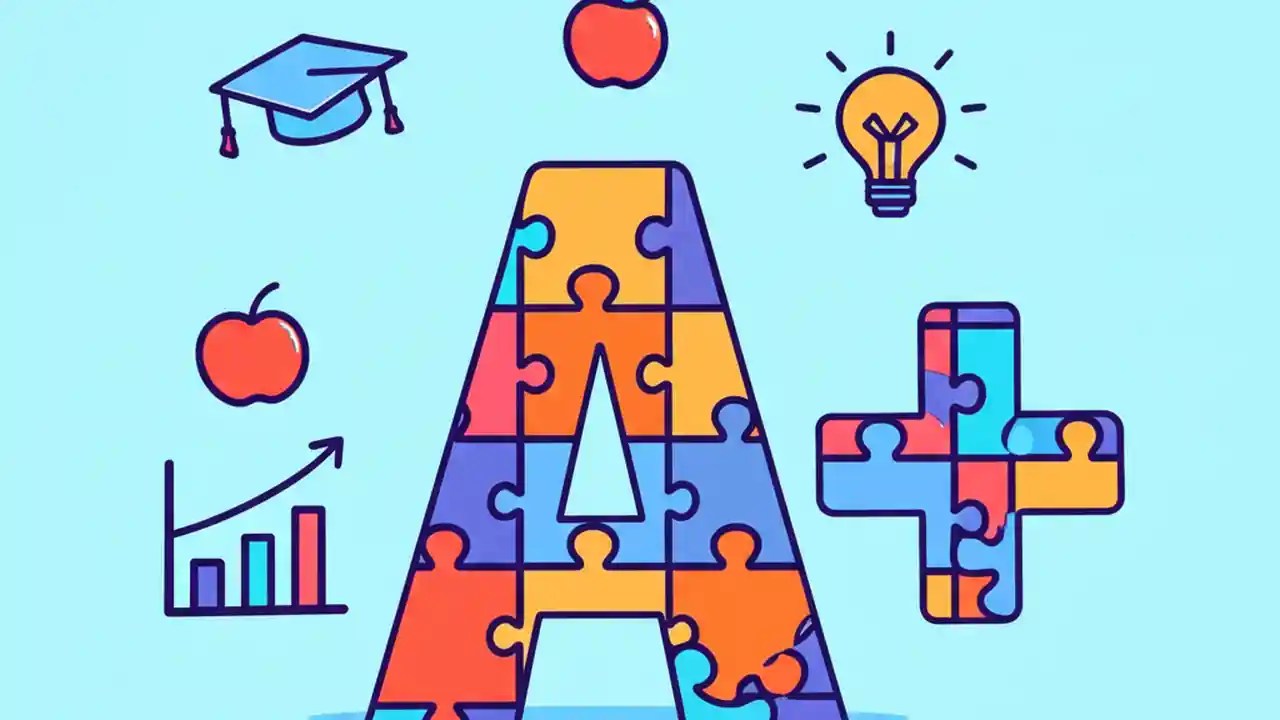 A+