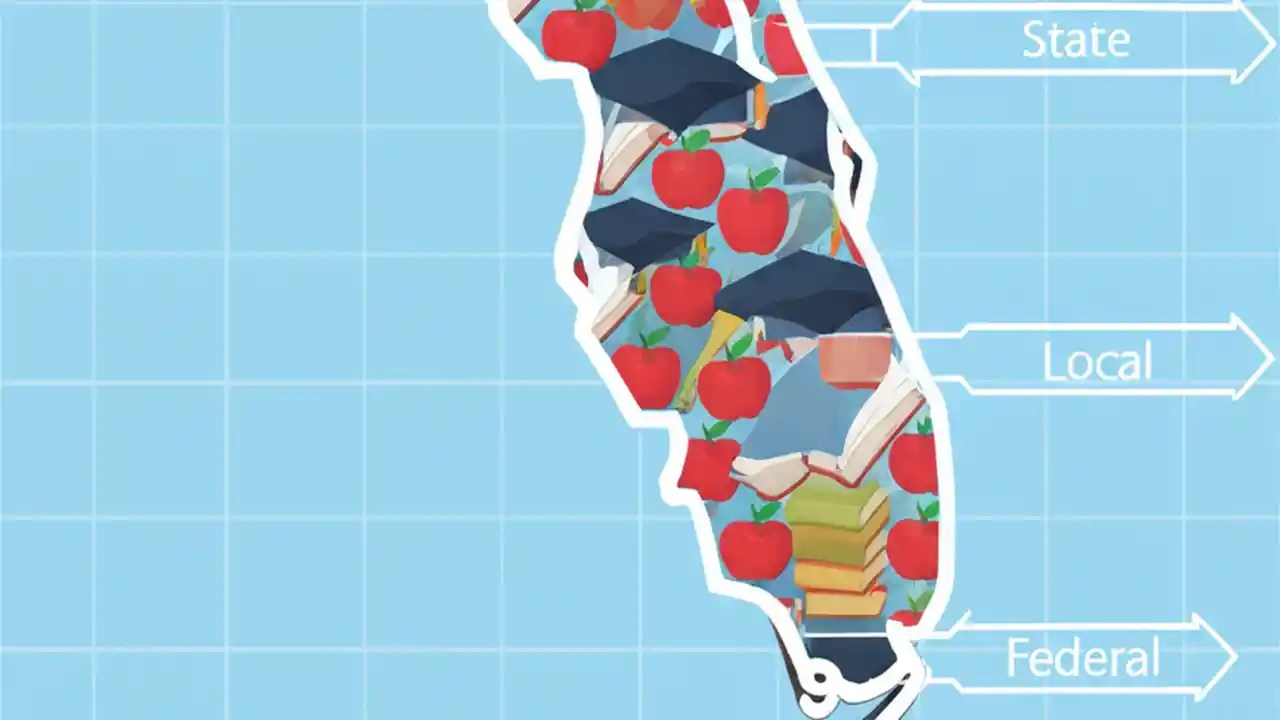 State

Local

Federal