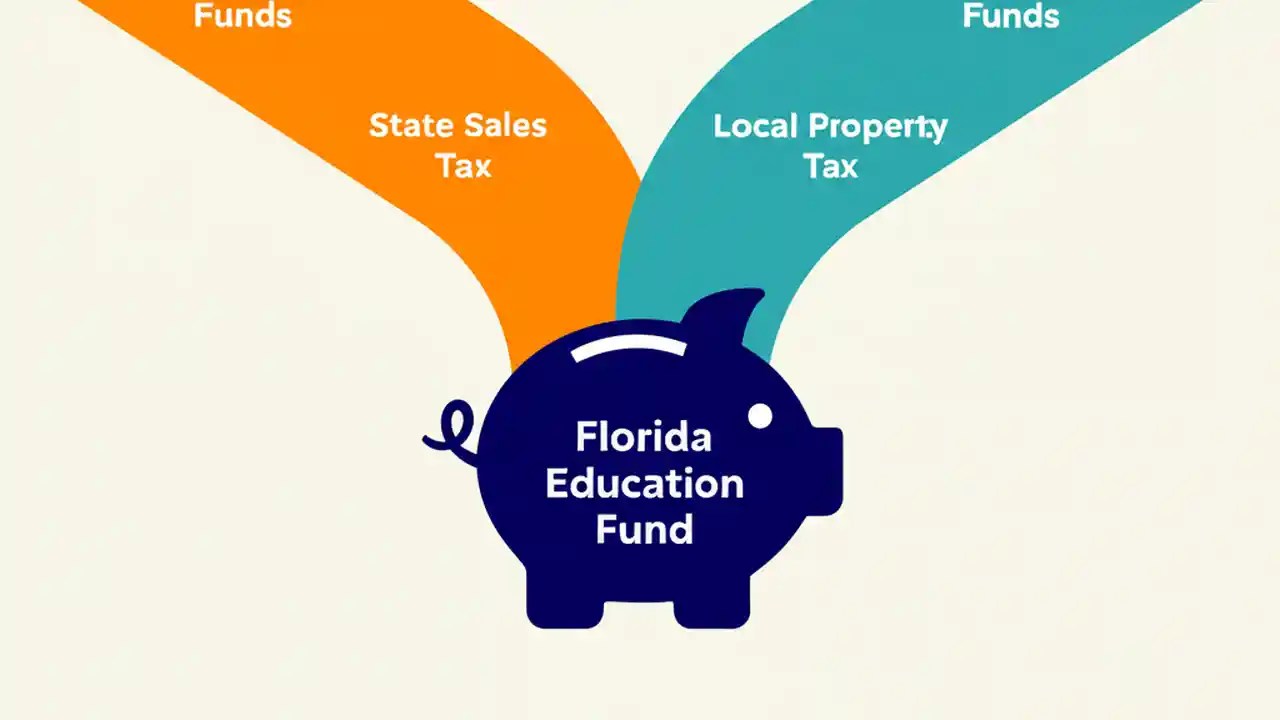 Funds

Funds

State Sales Tax

Local Property Tax

Florida Education Fund