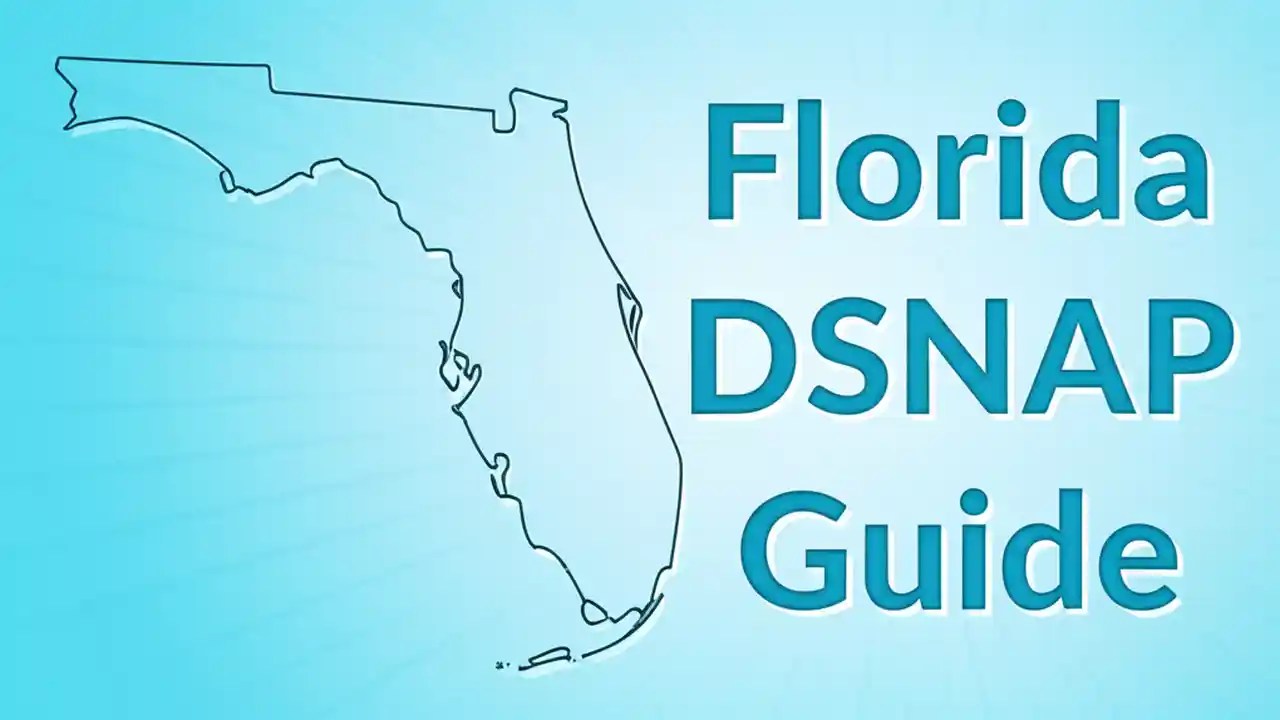 Florida
DSNAP
Guide