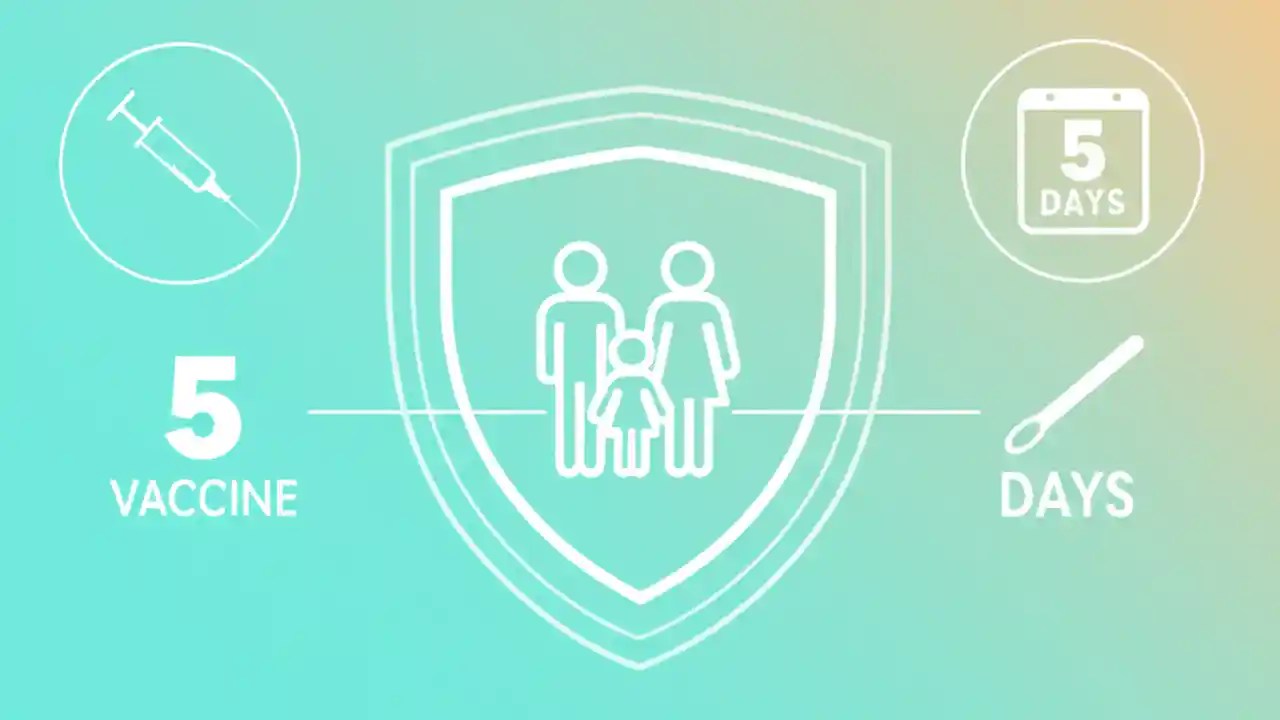 5
DAYS

5
VACCINE

DAYS