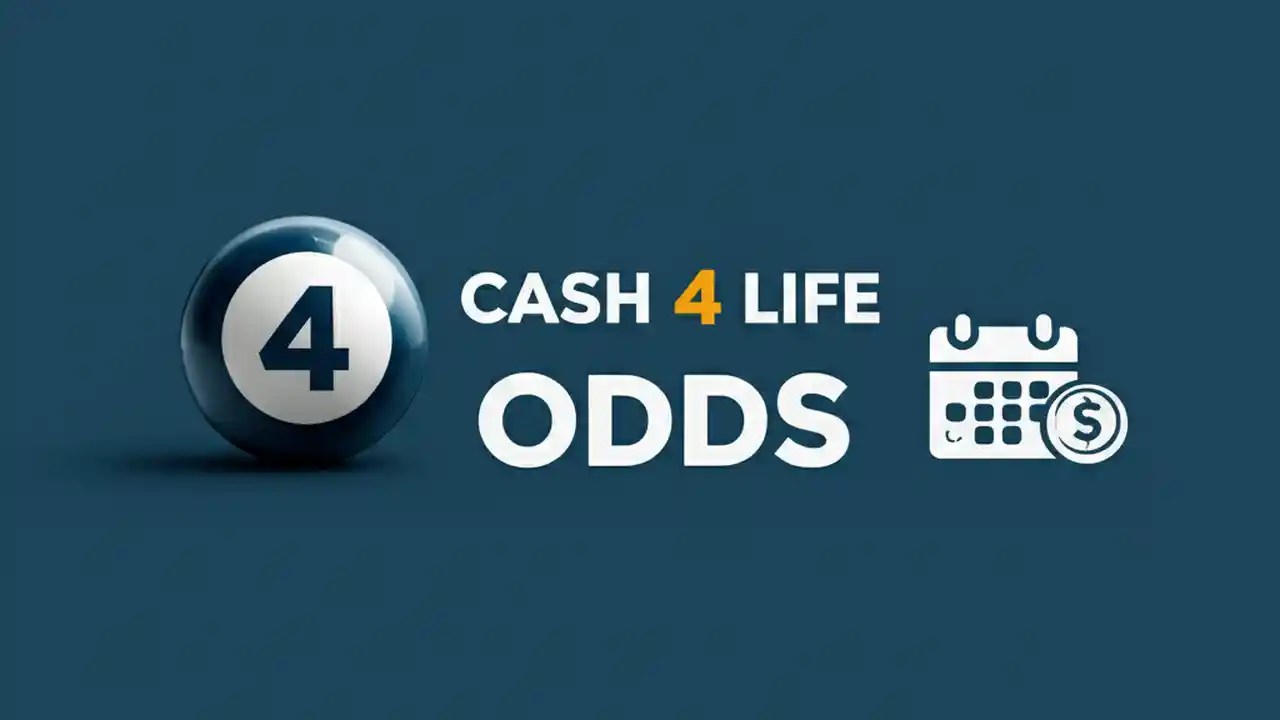 4

CASH 4 LIFE
ODDS

$