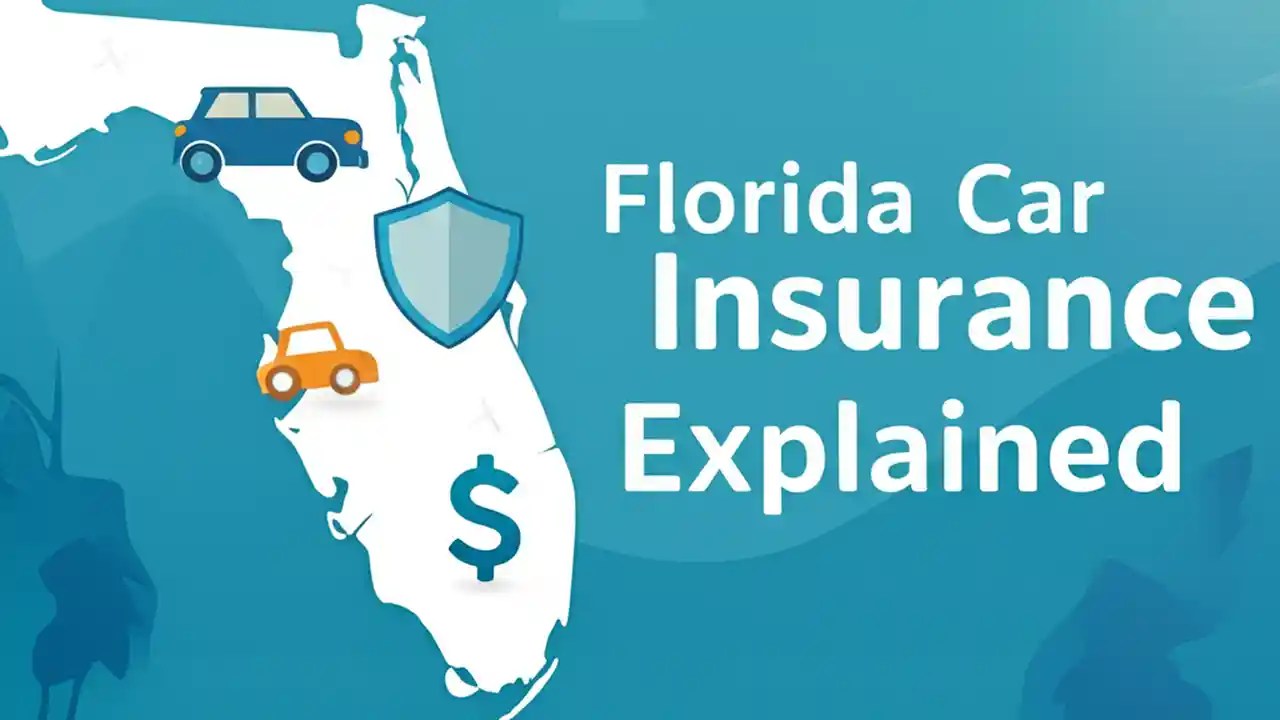 Florida Car Insurance Explained

$