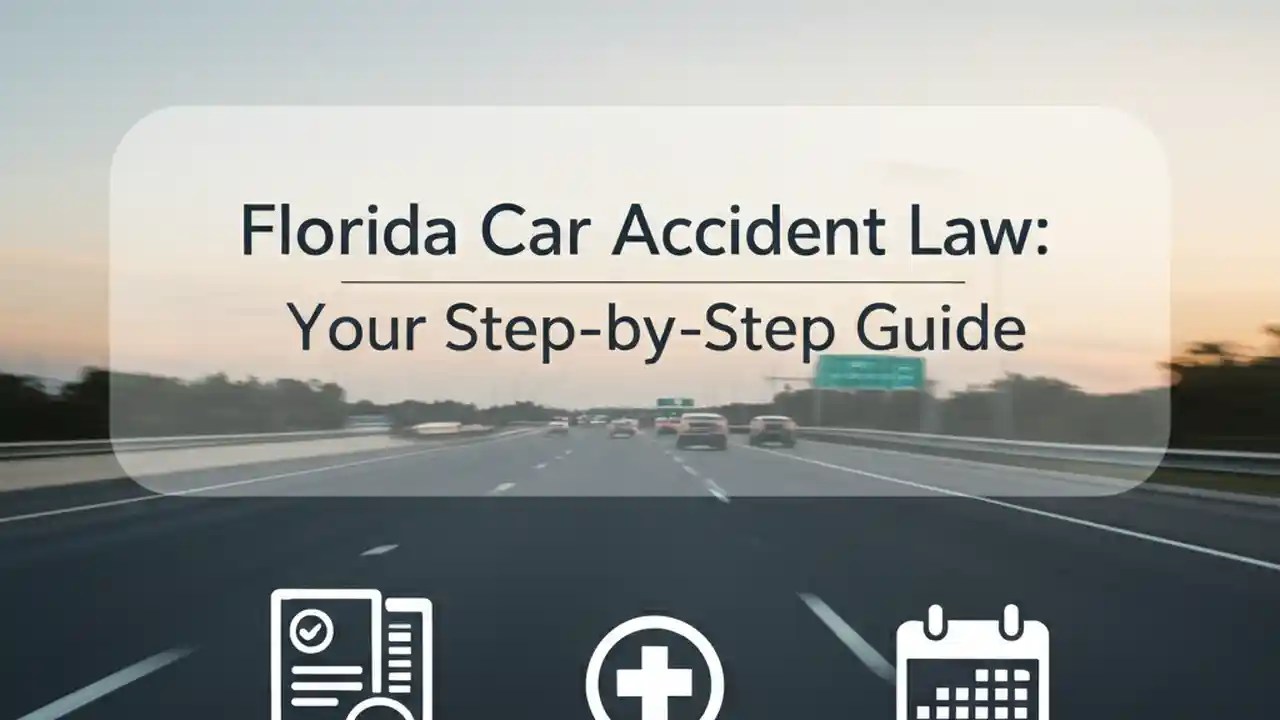 Florida Car Accident Law:

Your Step-by-Step Guide