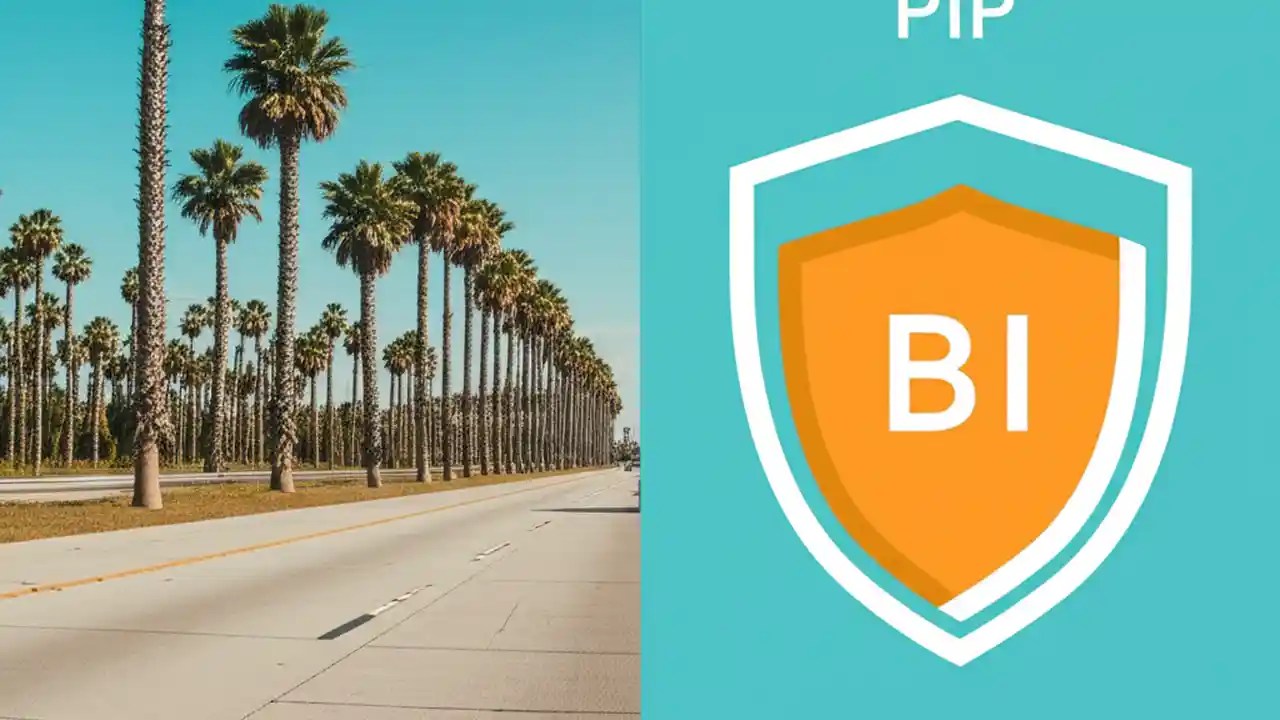 PIP

BI