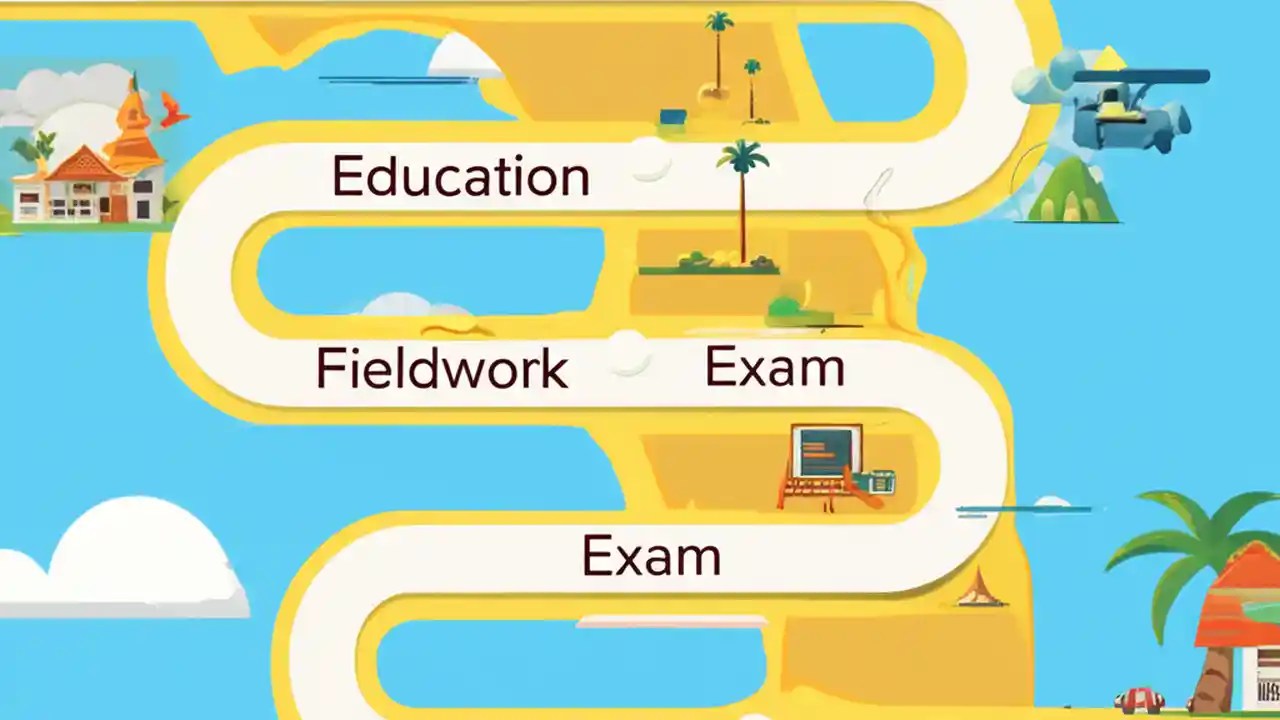 Education

Fieldwork Exam

Exam