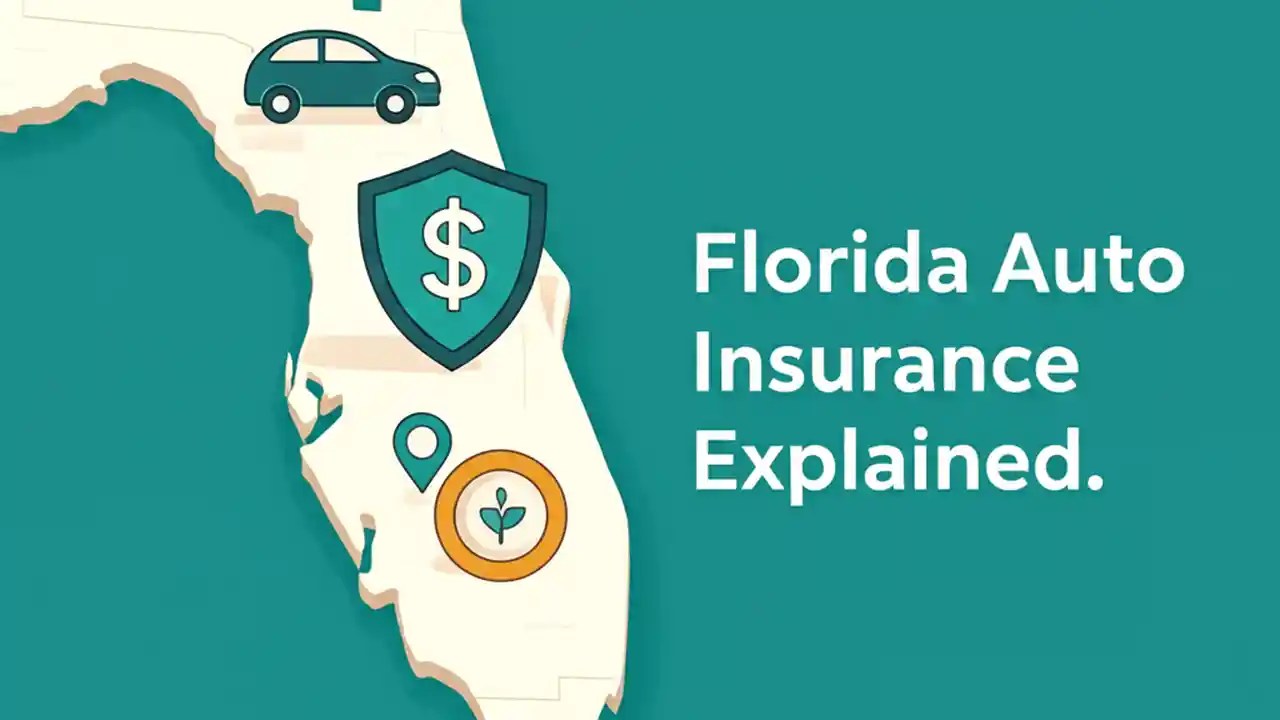 $

Florida Auto Insurance Explained.