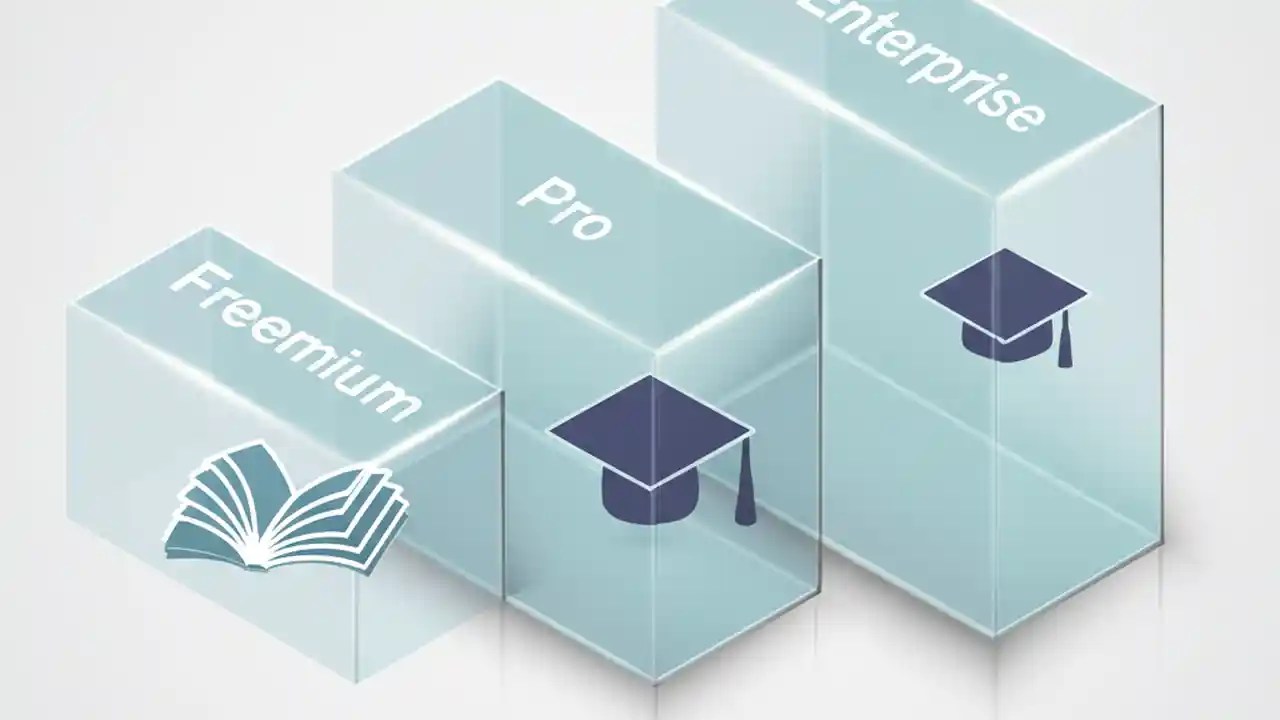 Freemium

Pro

Enterprise