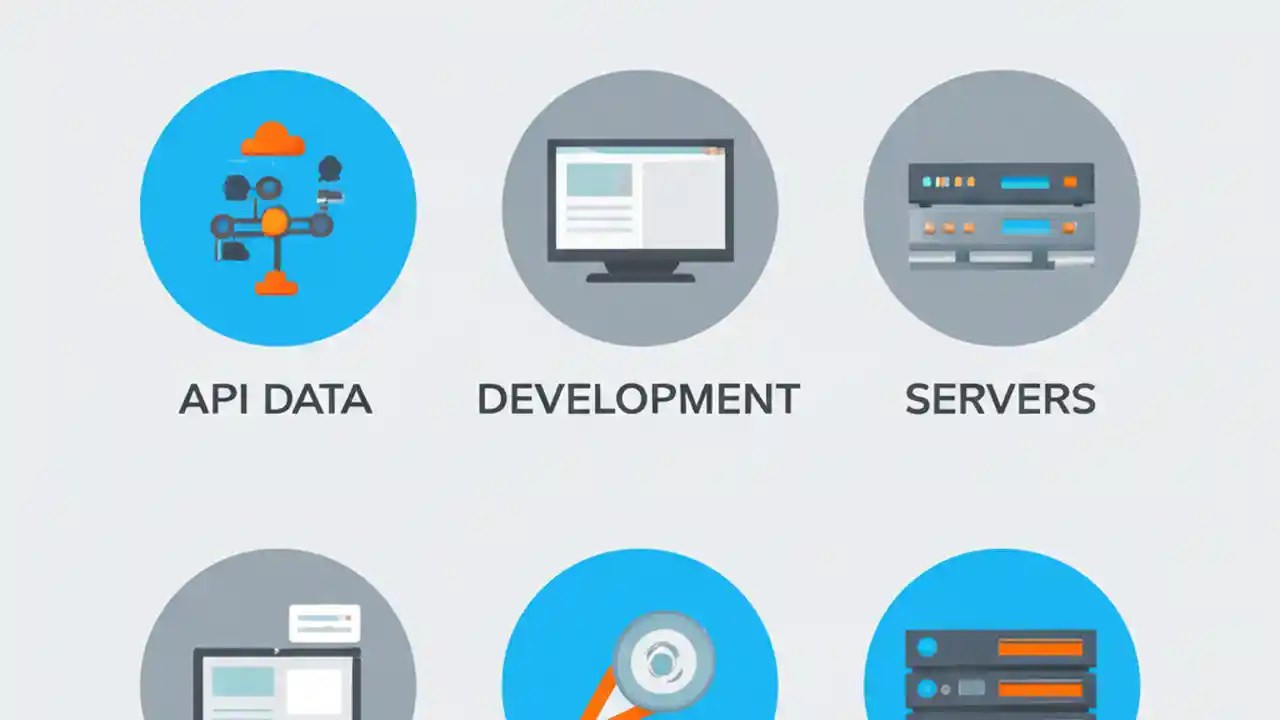 API DATA

DEVELOPMENT

SERVERS