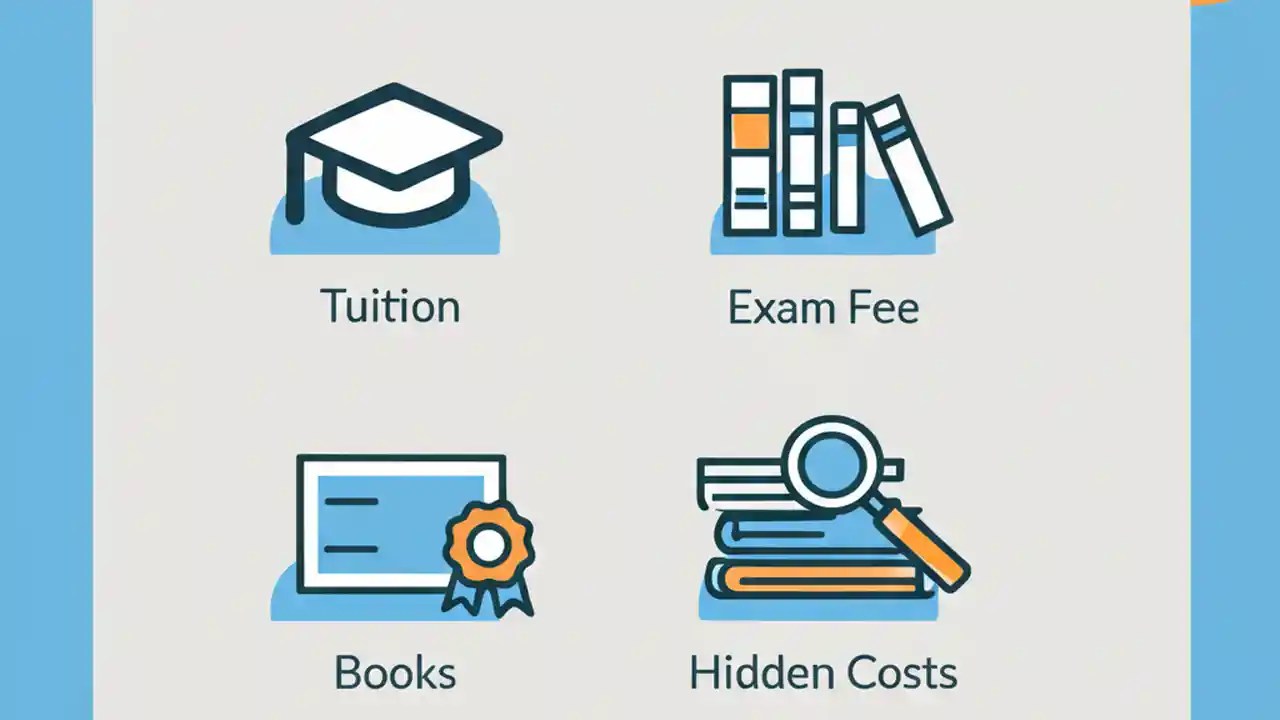 Tuition

Exam Fee

Books

Hidden Costs