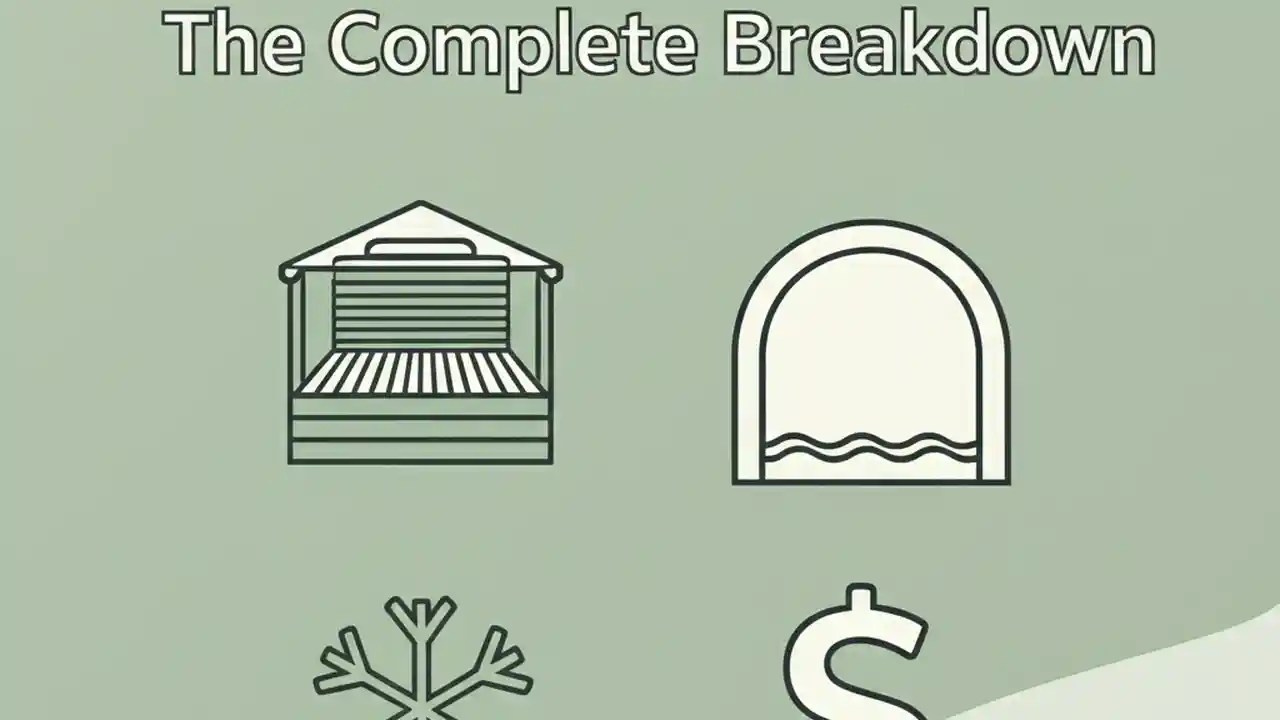 The Complete Breakdown

$