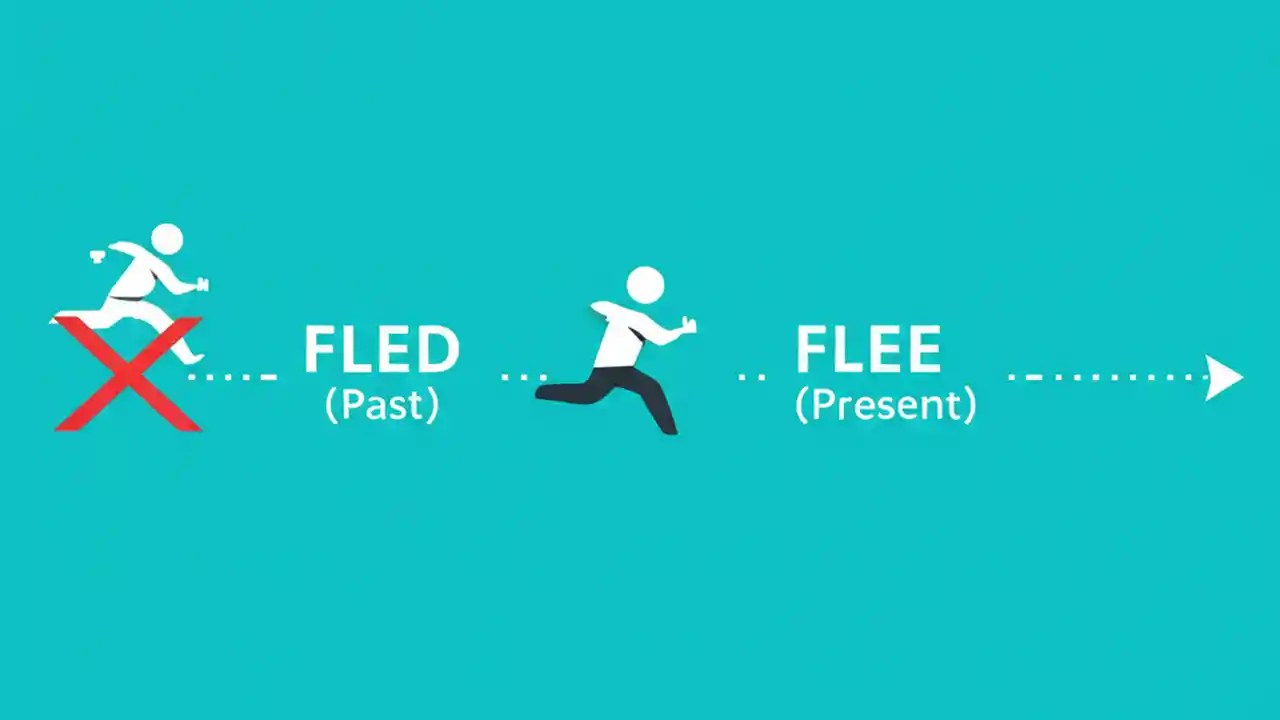 FLED
(Past)

FLEE
(Present)