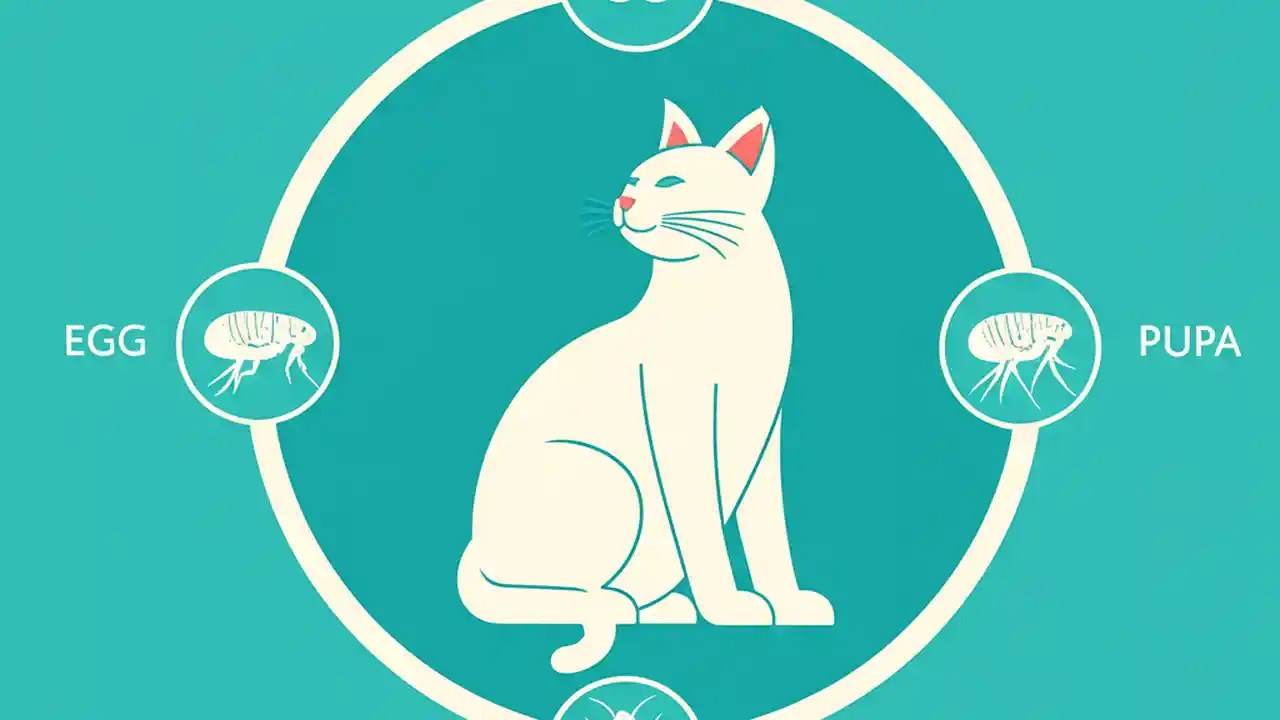 EGG

PUPA