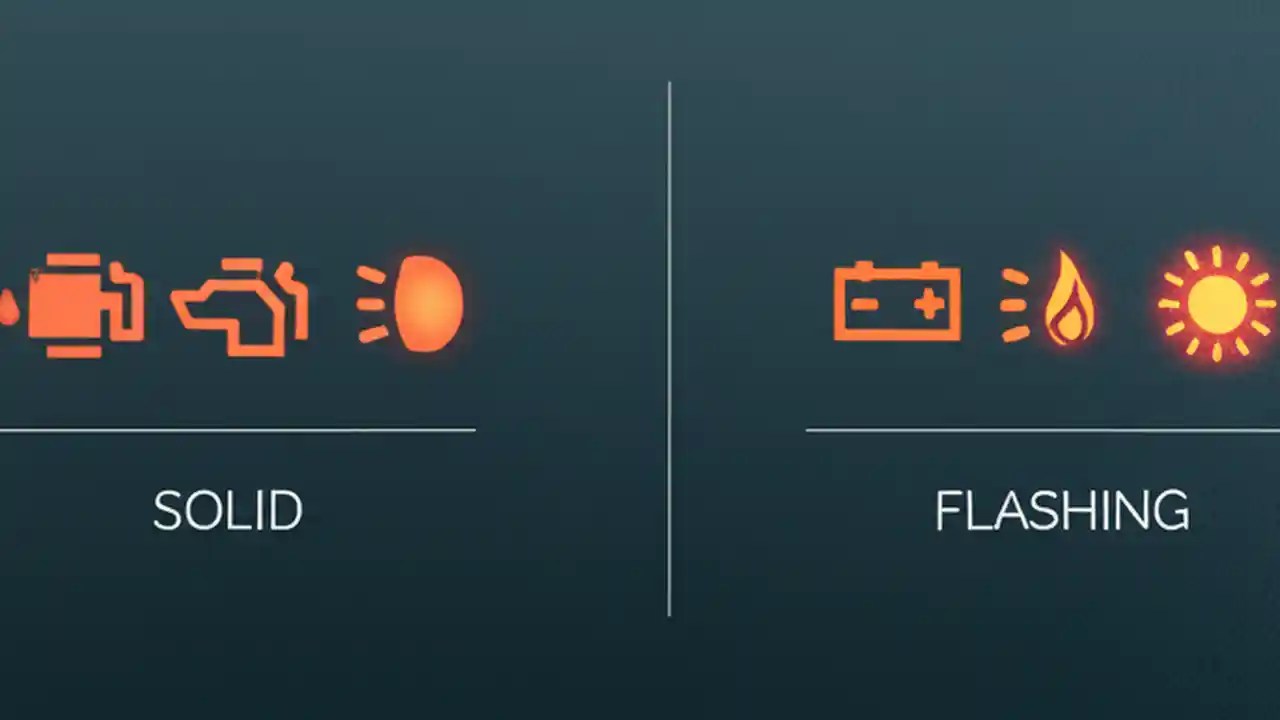 SOLID

FLASHING