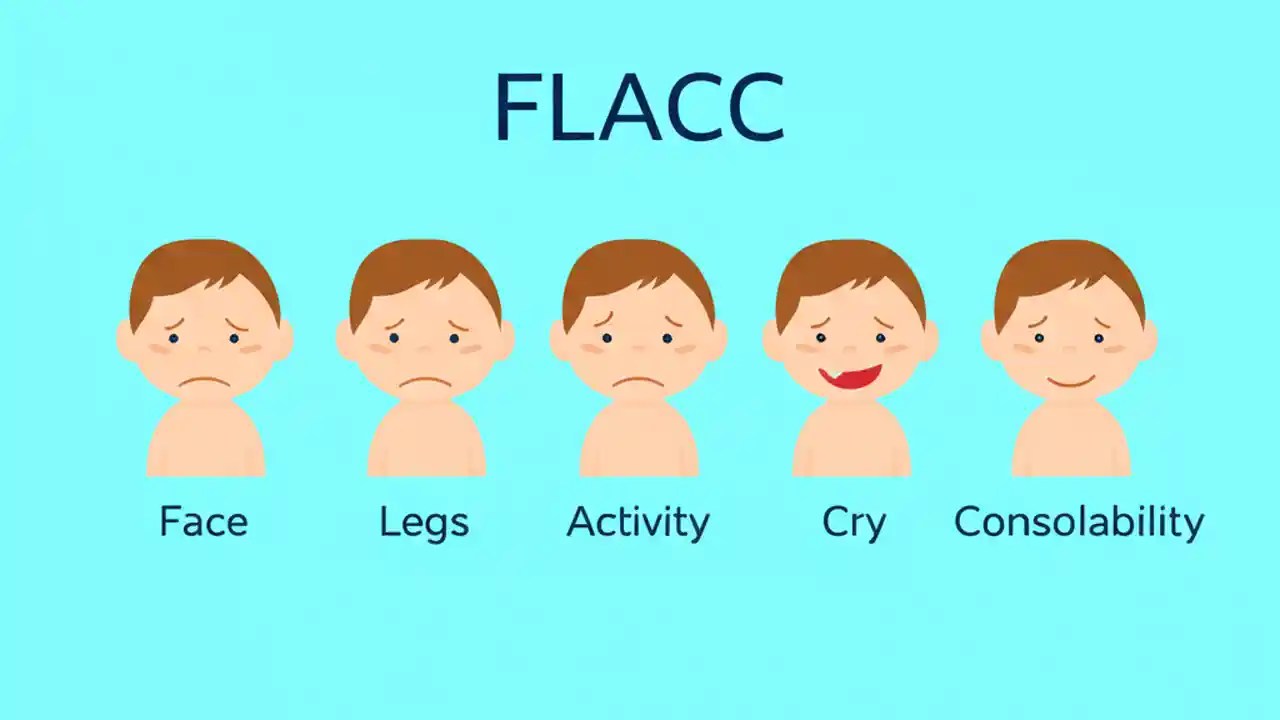 FLACC

Face Legs Activity Cry Consolability