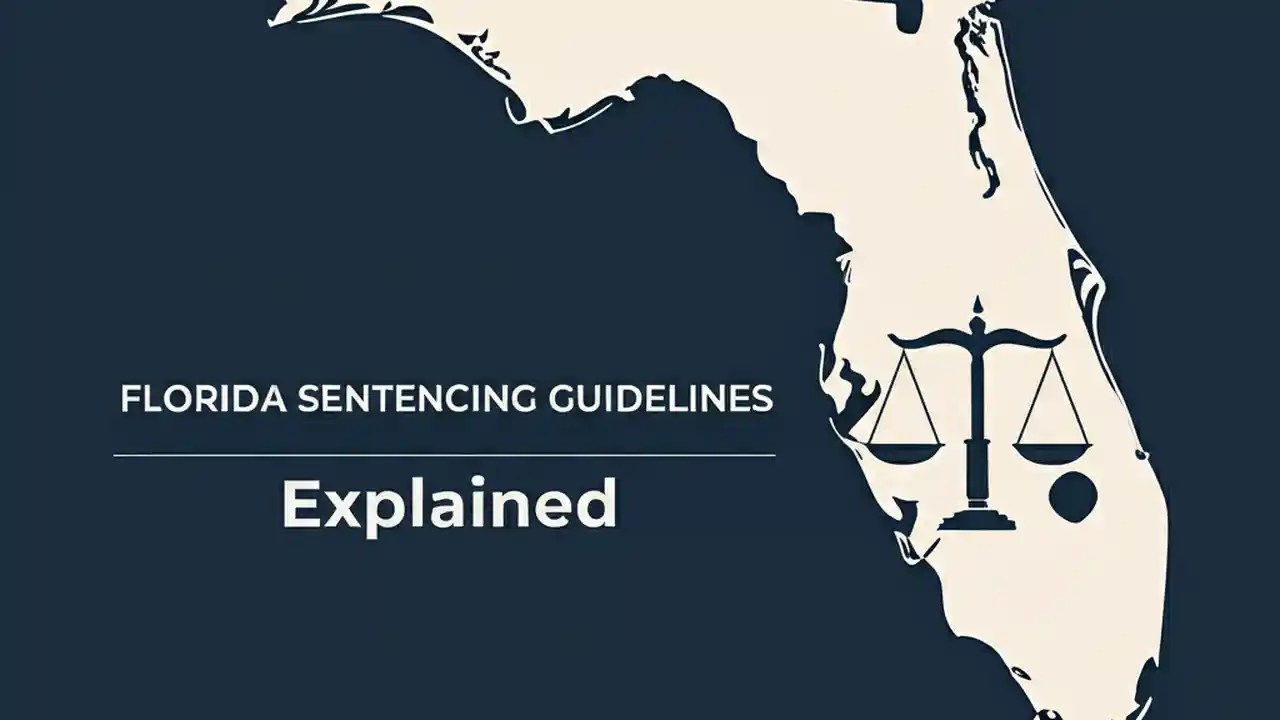 FLORIDA SENTENCING GUIDELINES

Explained