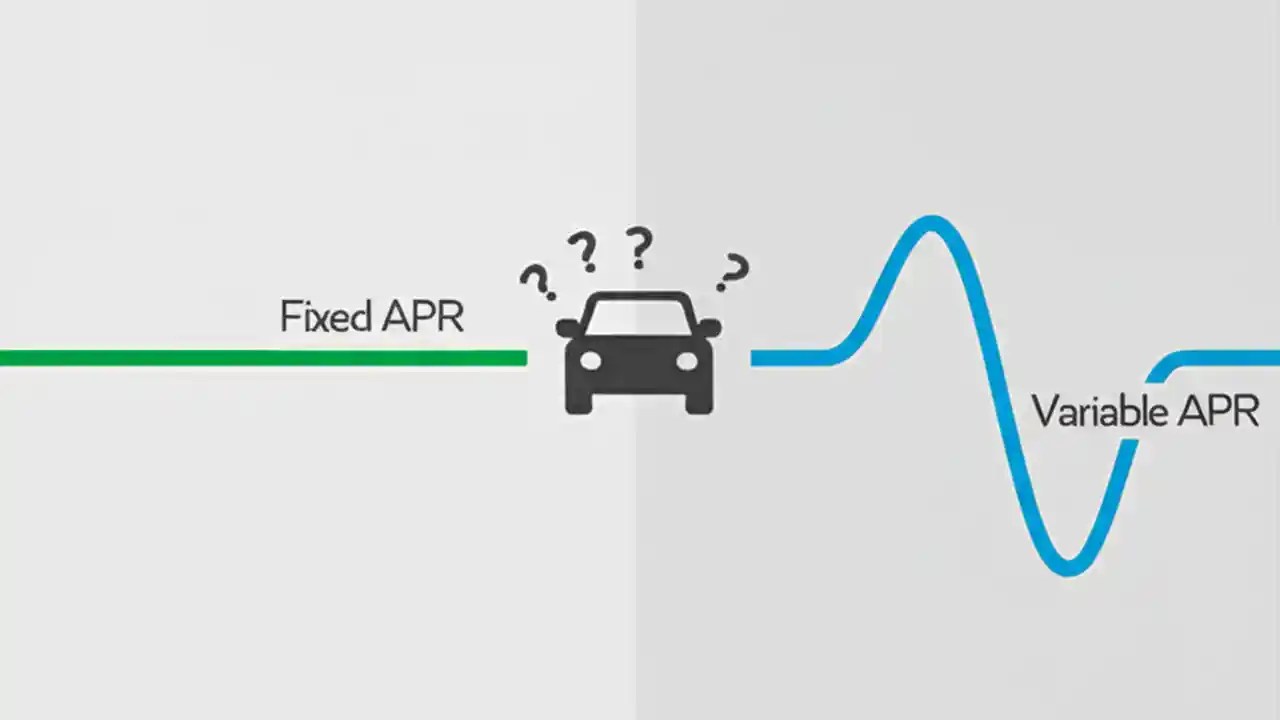 Fixed APR

? ? ? ?

Variable APR