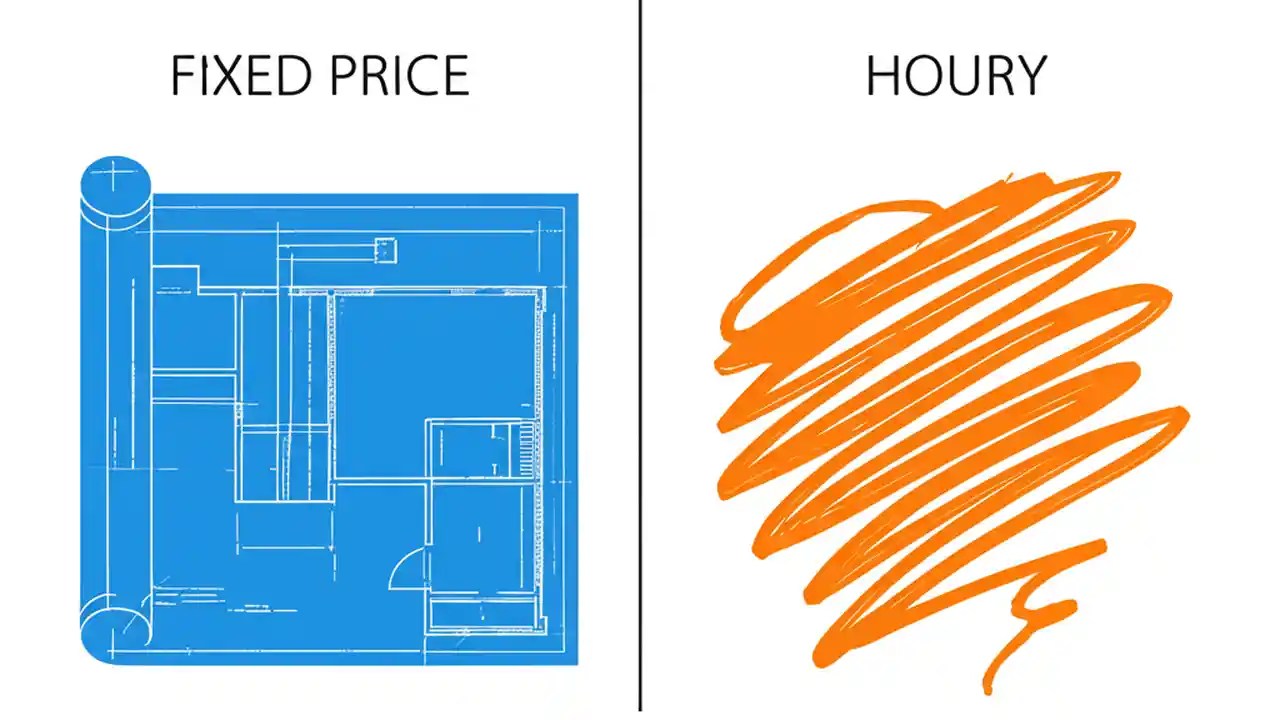 FIXED PRICE

HOURY