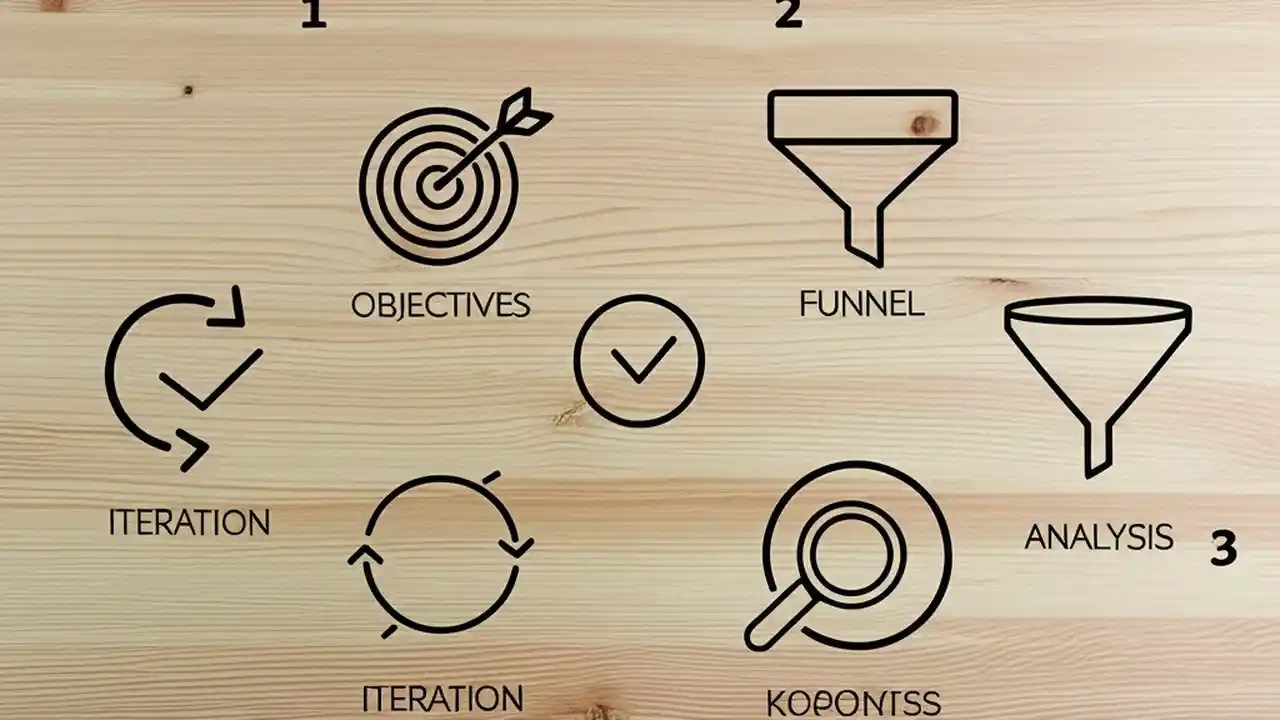 1

2

OBJECTIVES

FUNNEL

ITERATION

ANALYSIS

3

ITERATION

KOPONTSS