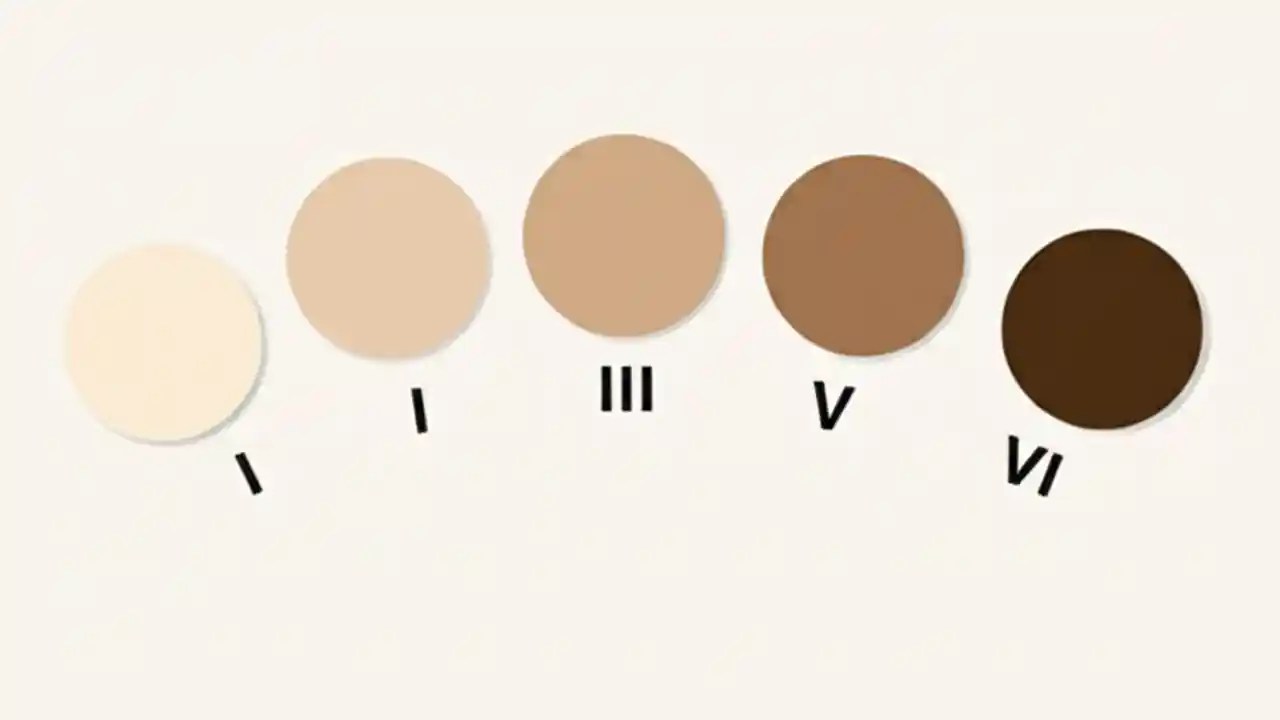 I
I
III
V
VI