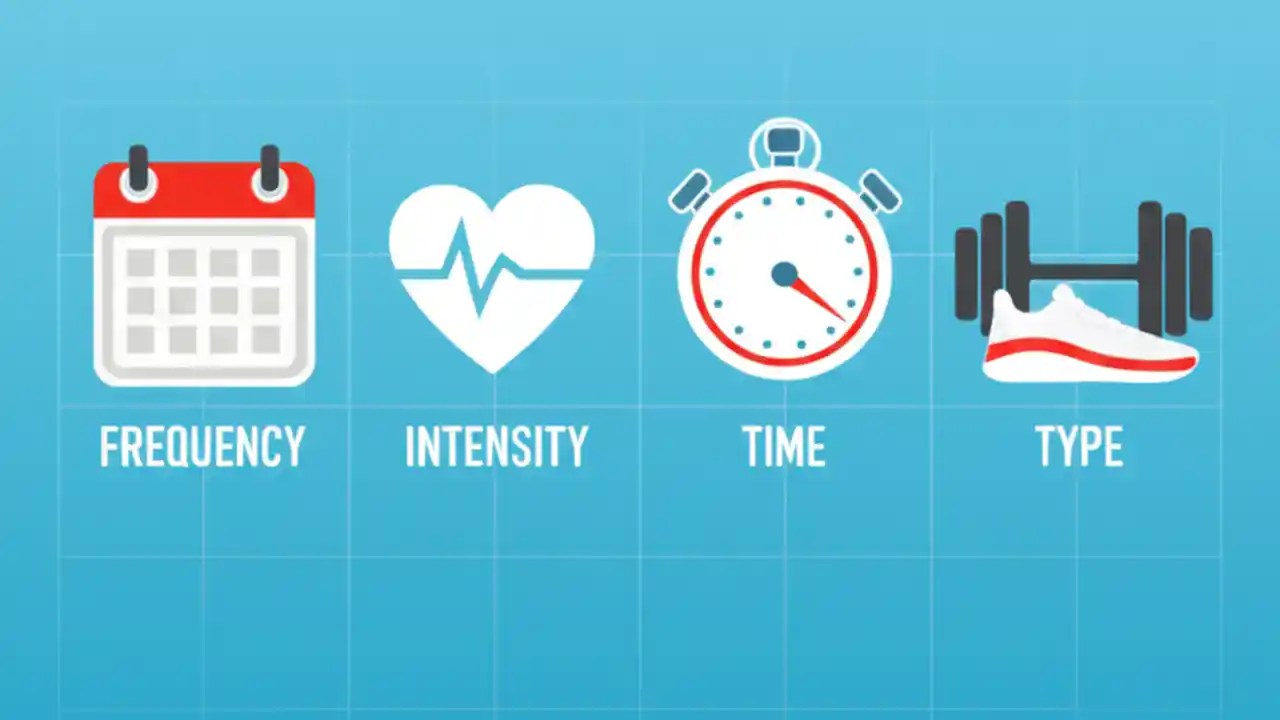 FREQUENCY

INTENSITY

TIME

TYPE