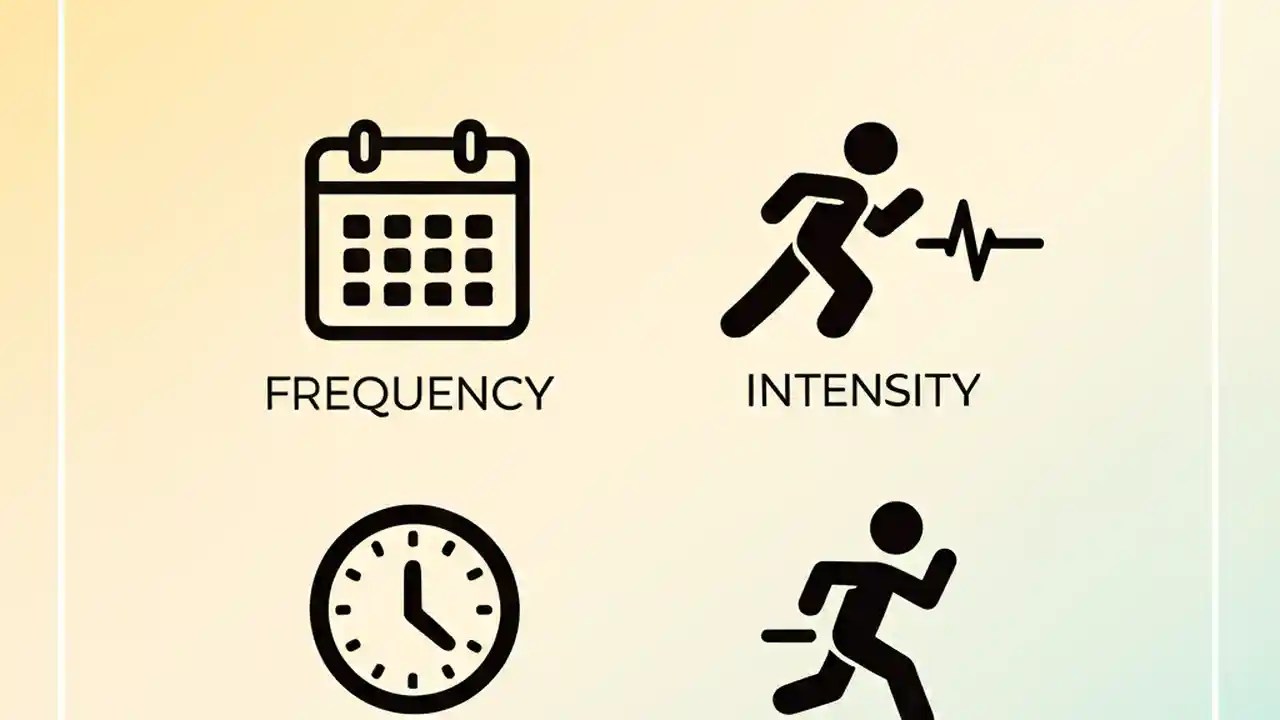 FREQUENCY

INTENSITY