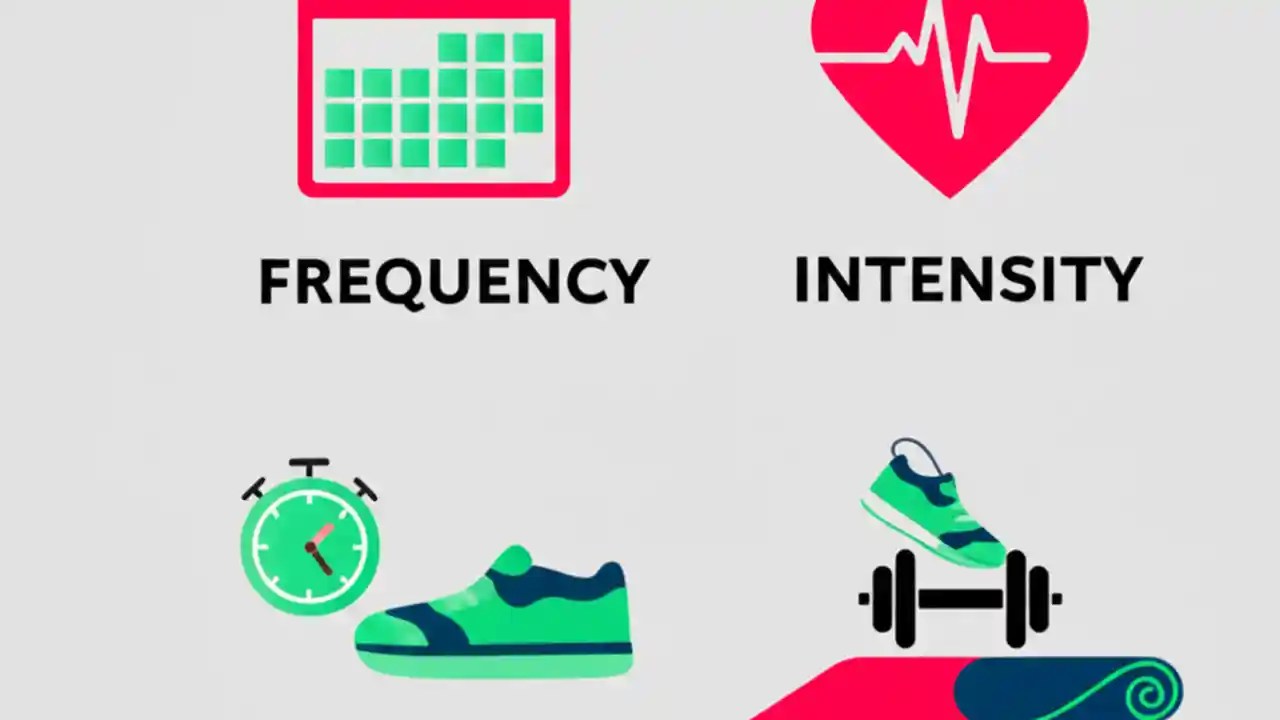 FREQUENCY

INTENSITY