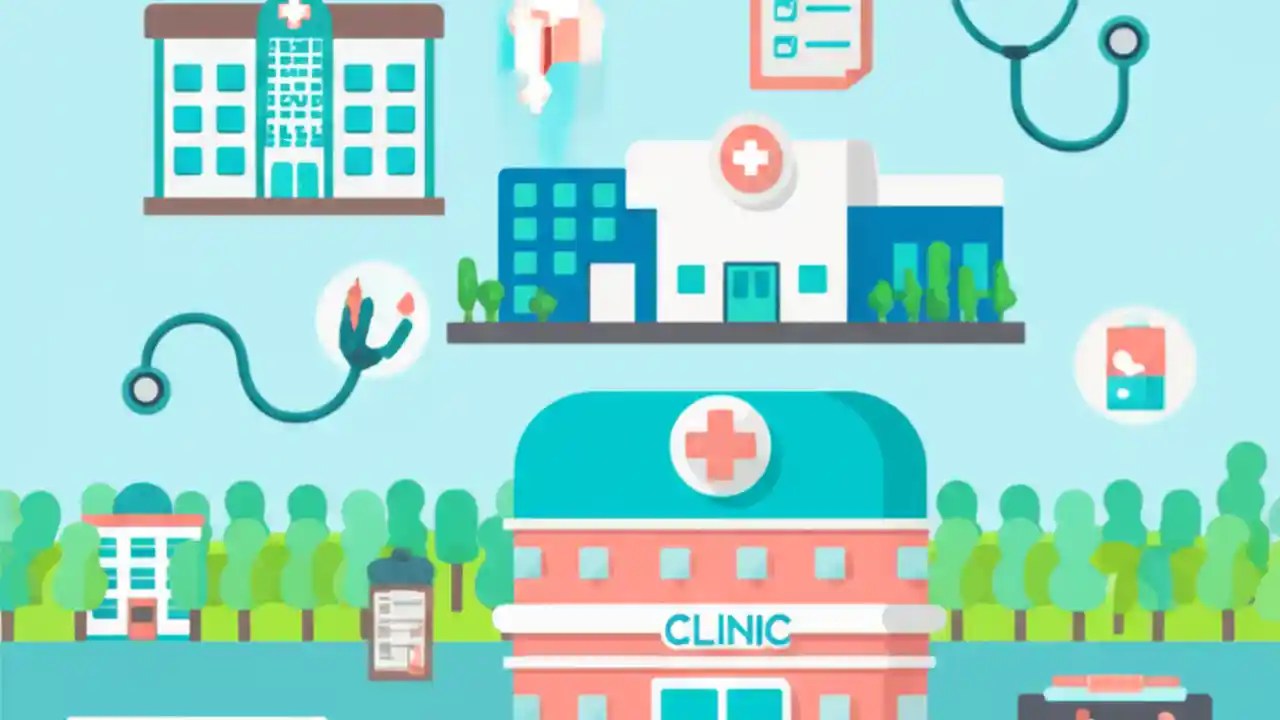 CLINIC