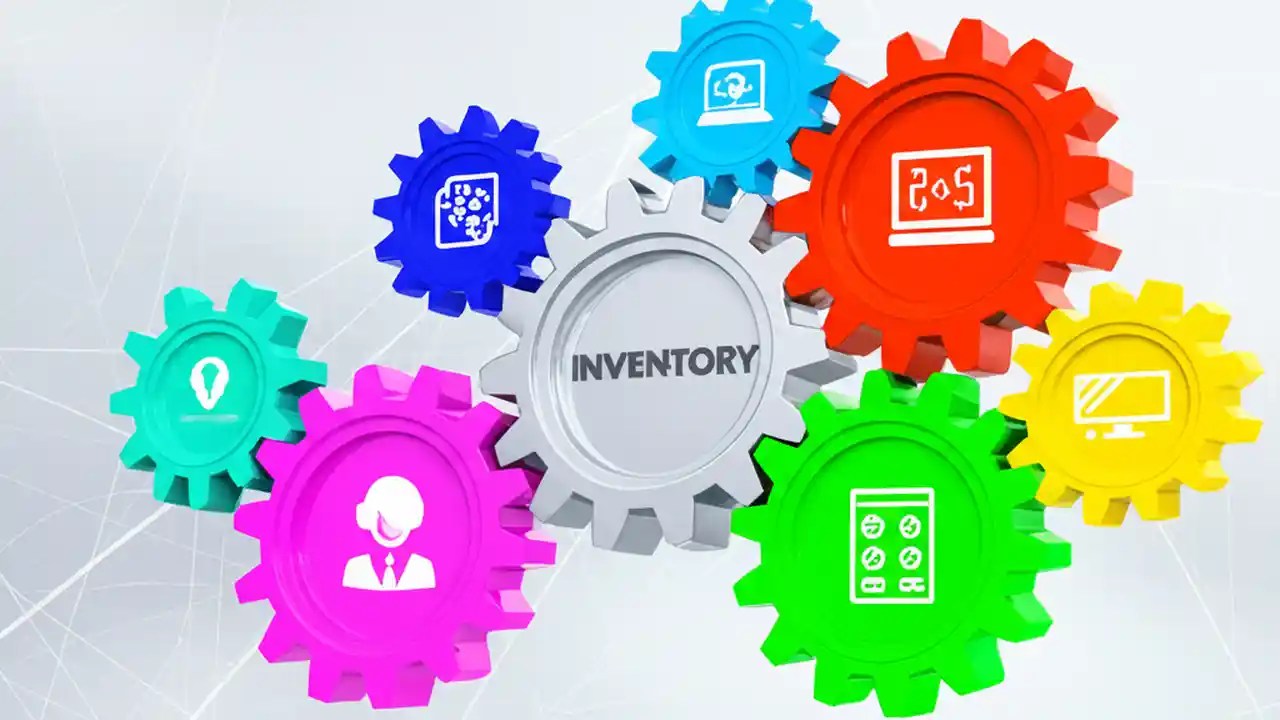 INVENTORY