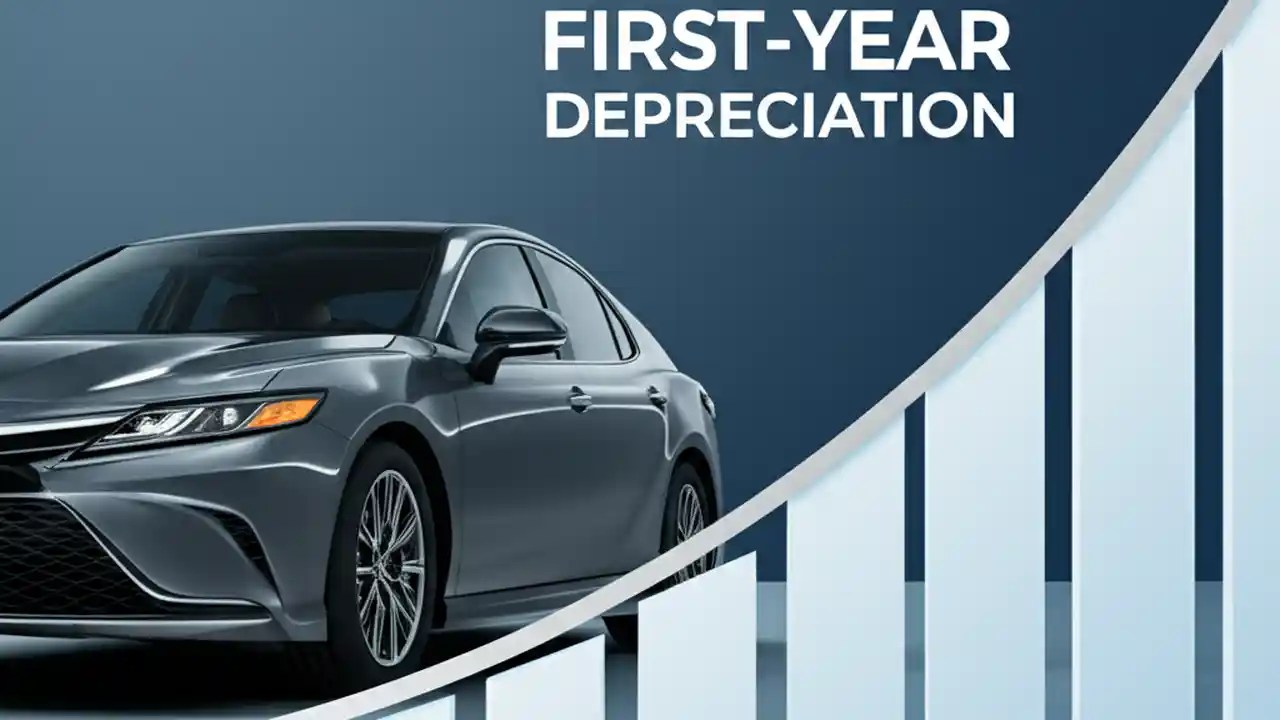 FIRST-YEAR
DEPRECIATION