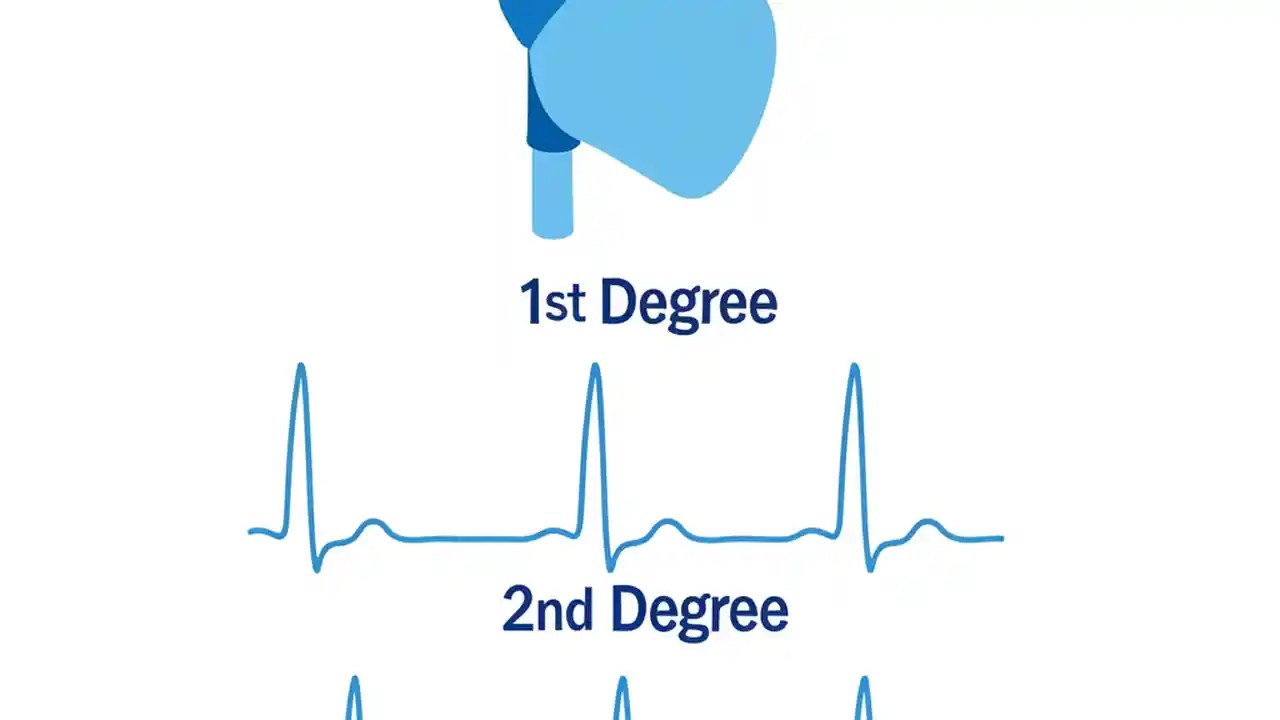 1st Degree

2nd Degree