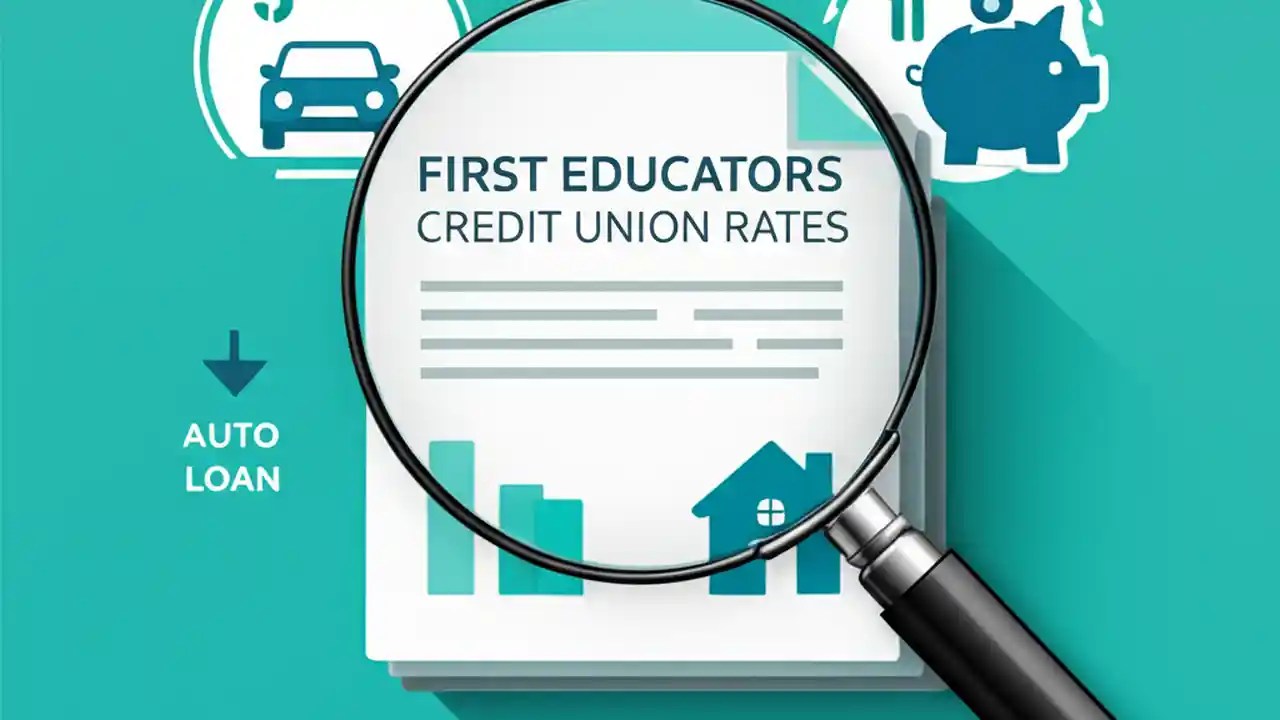 FIRST EDUCATORS
CREDIT UNION RATES

AUTO
LOAN