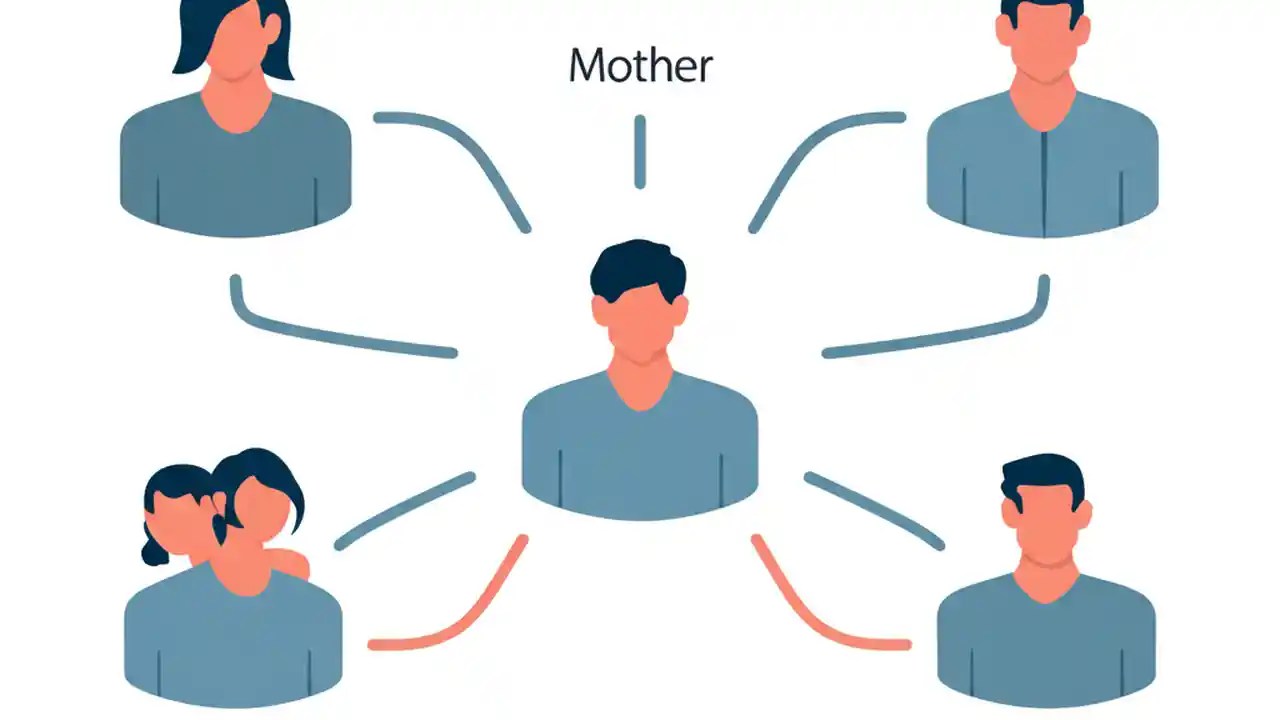 Mother