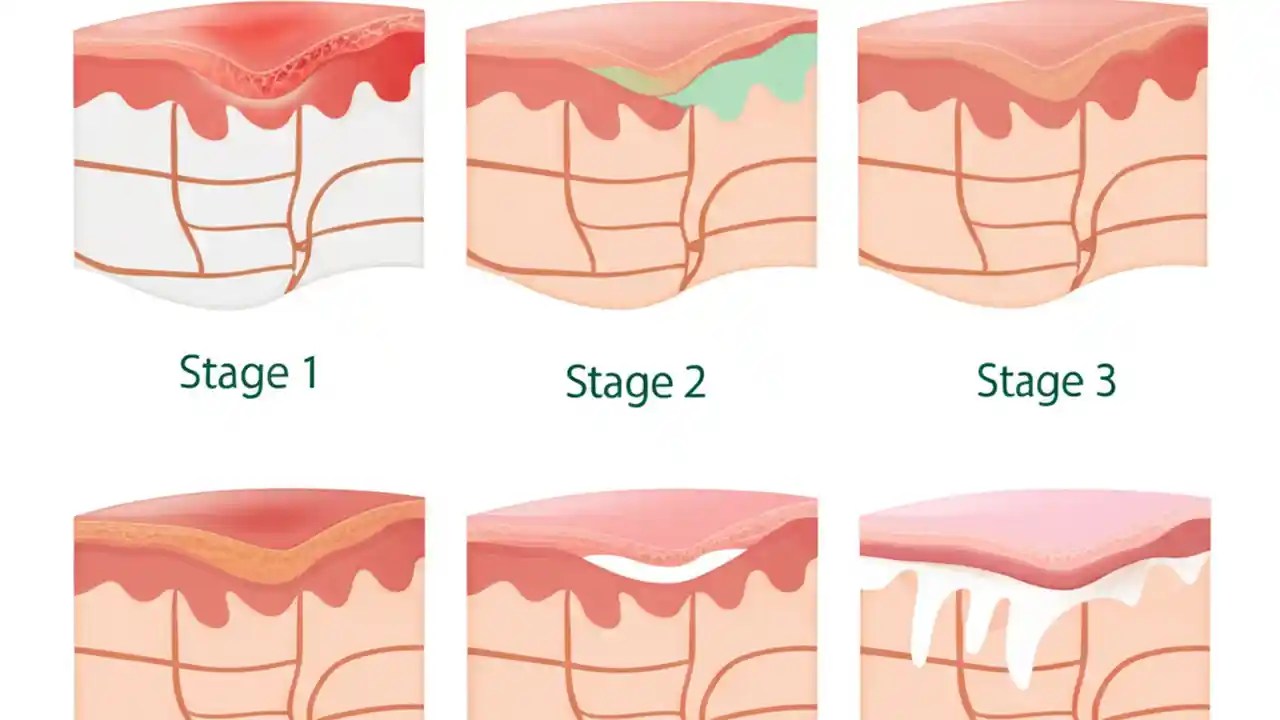 Stage 1

Stage 2

Stage 3