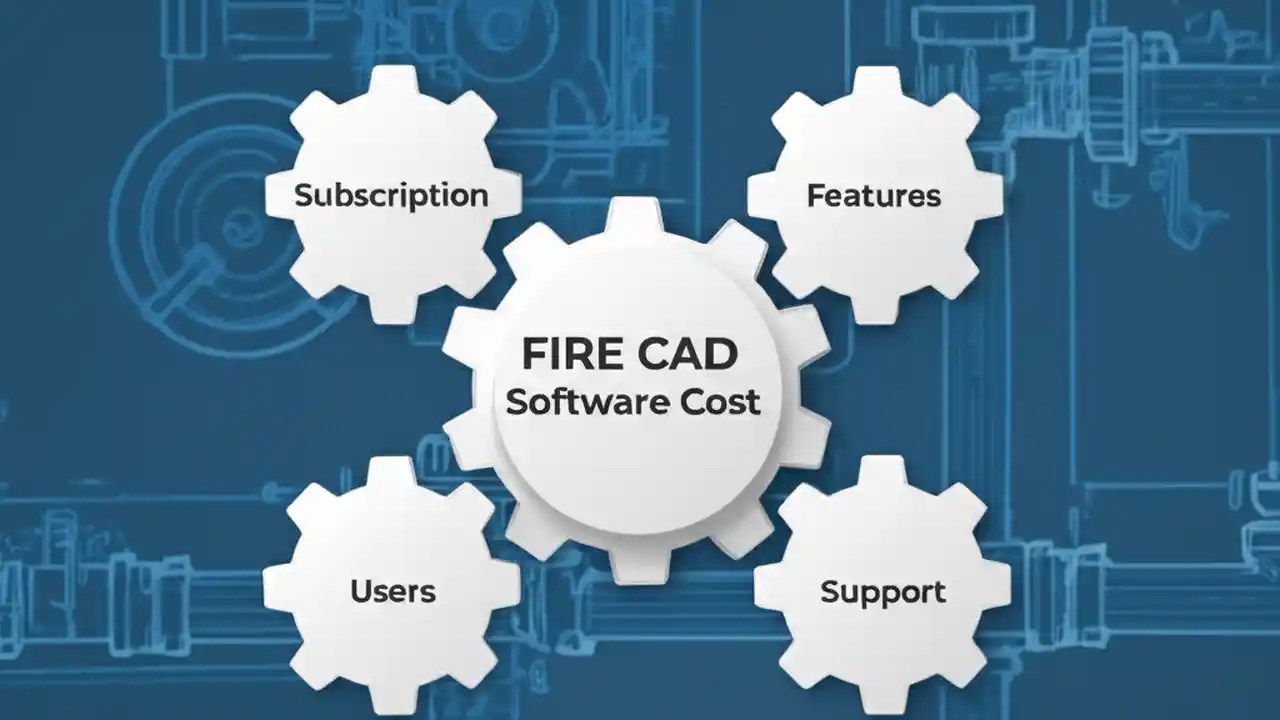 Subscription

Features

FIRE CAD
Software Cost

Users

Support