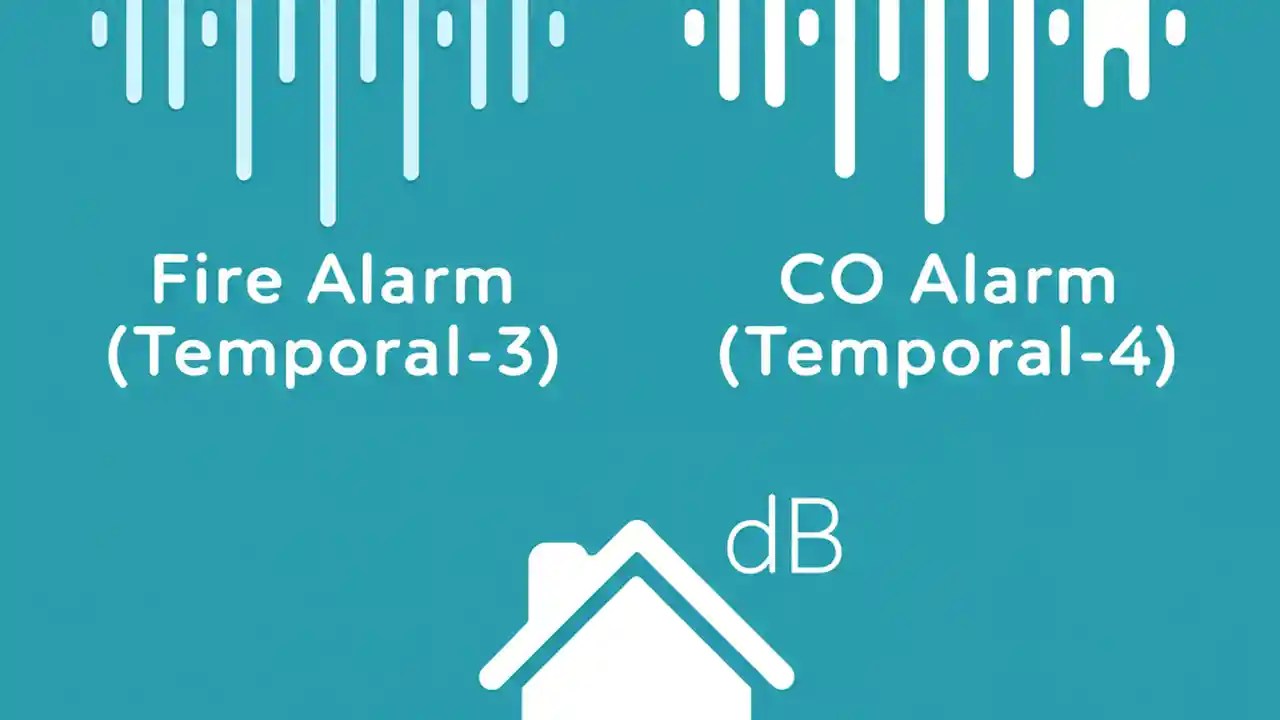 Fire Alarm
(Temporal-3)

CO Alarm
(Temporal-4)

dB