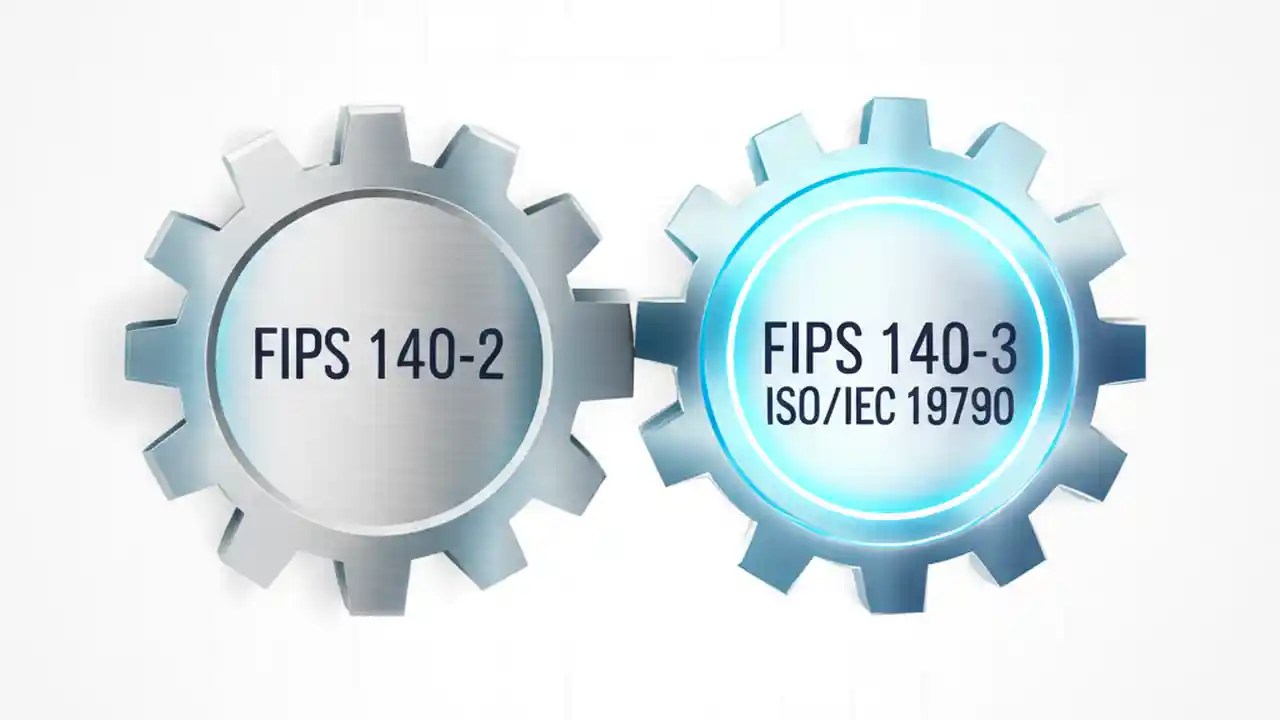 FIPS 140-2

FIPS 140-3
ISO/IEC 19790