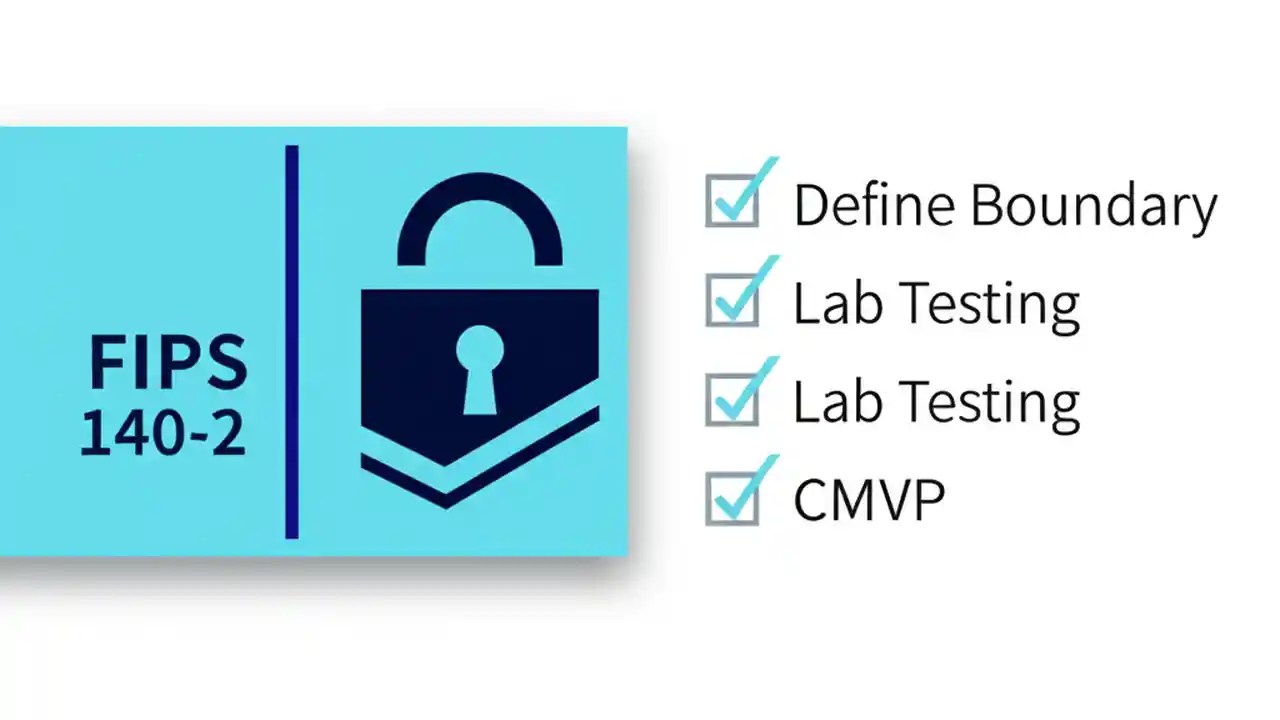 FIPS
140-2

Define Boundary
Lab Testing
Lab Testing
CMVP