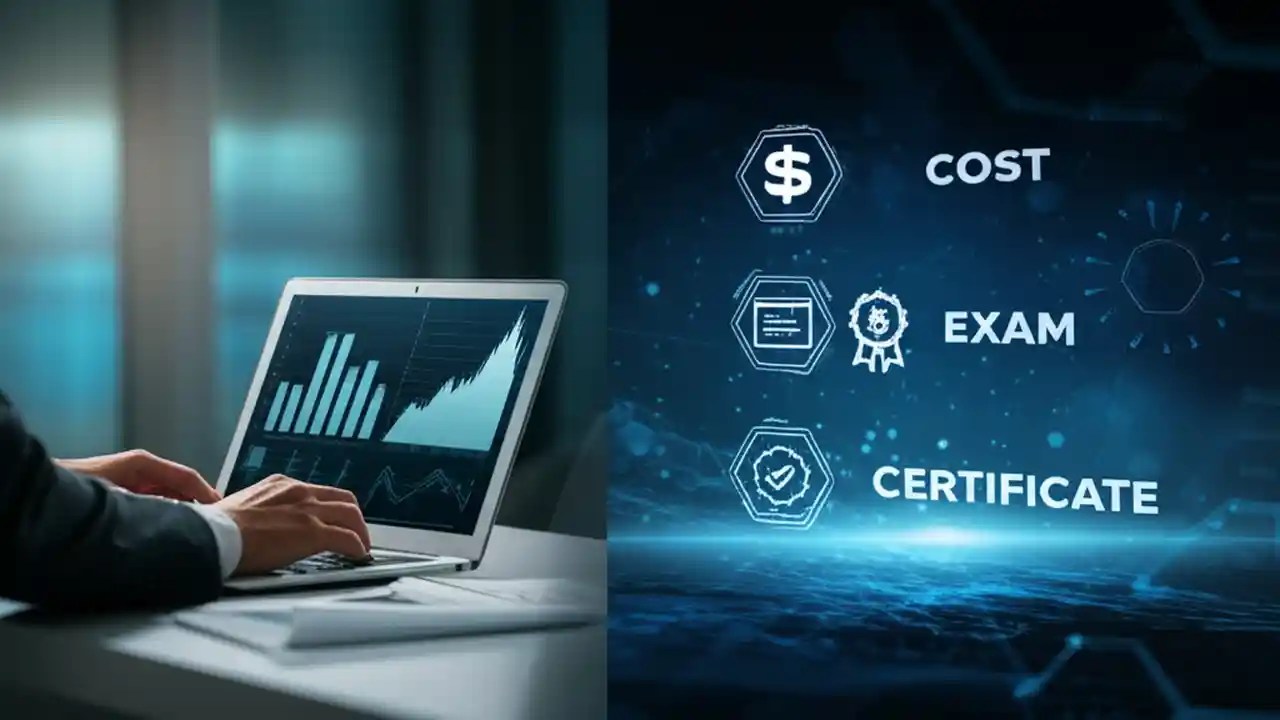 $

COST

EXAM

CERTIFICATE