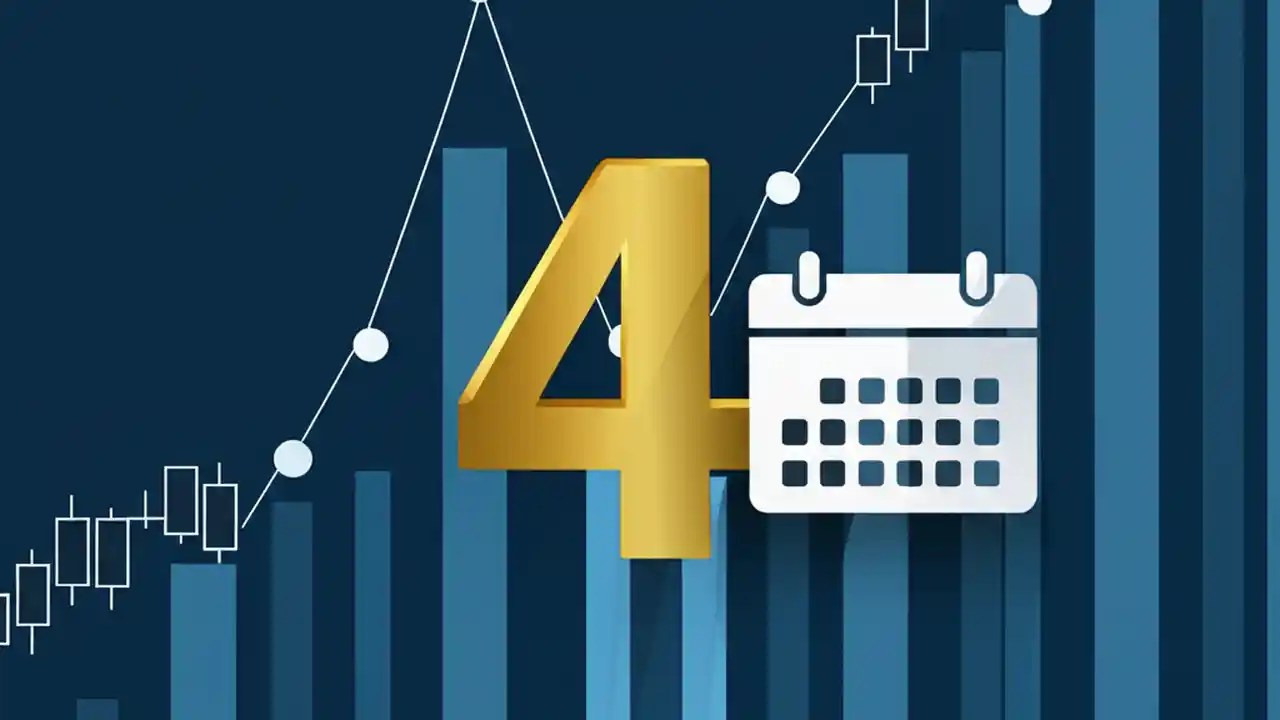 4