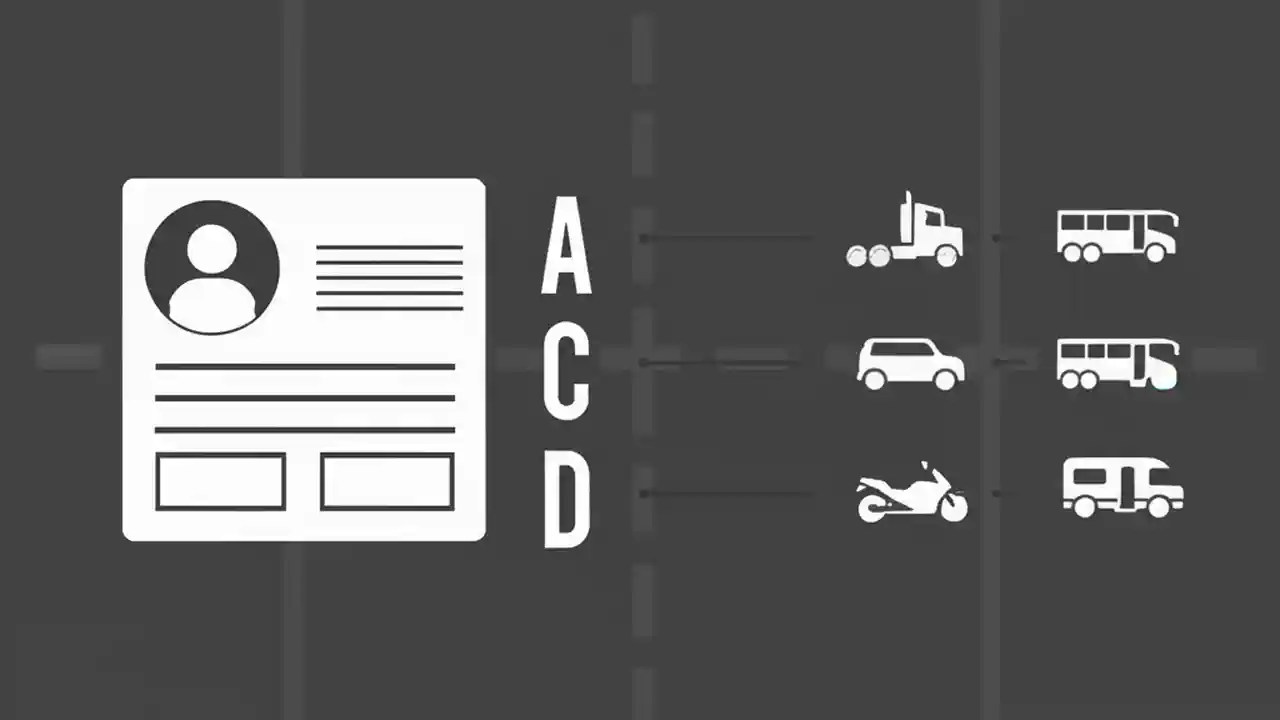 A
C
D