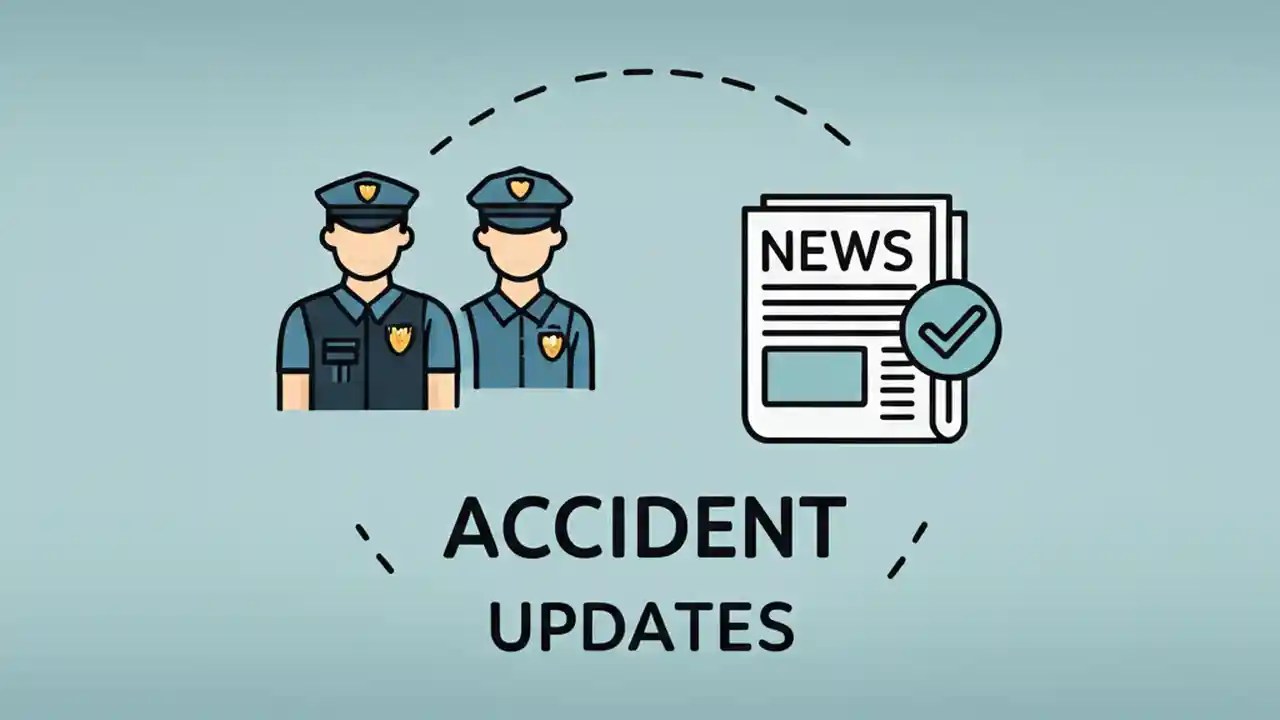 NEWS

ACCIDENT
UPDATES