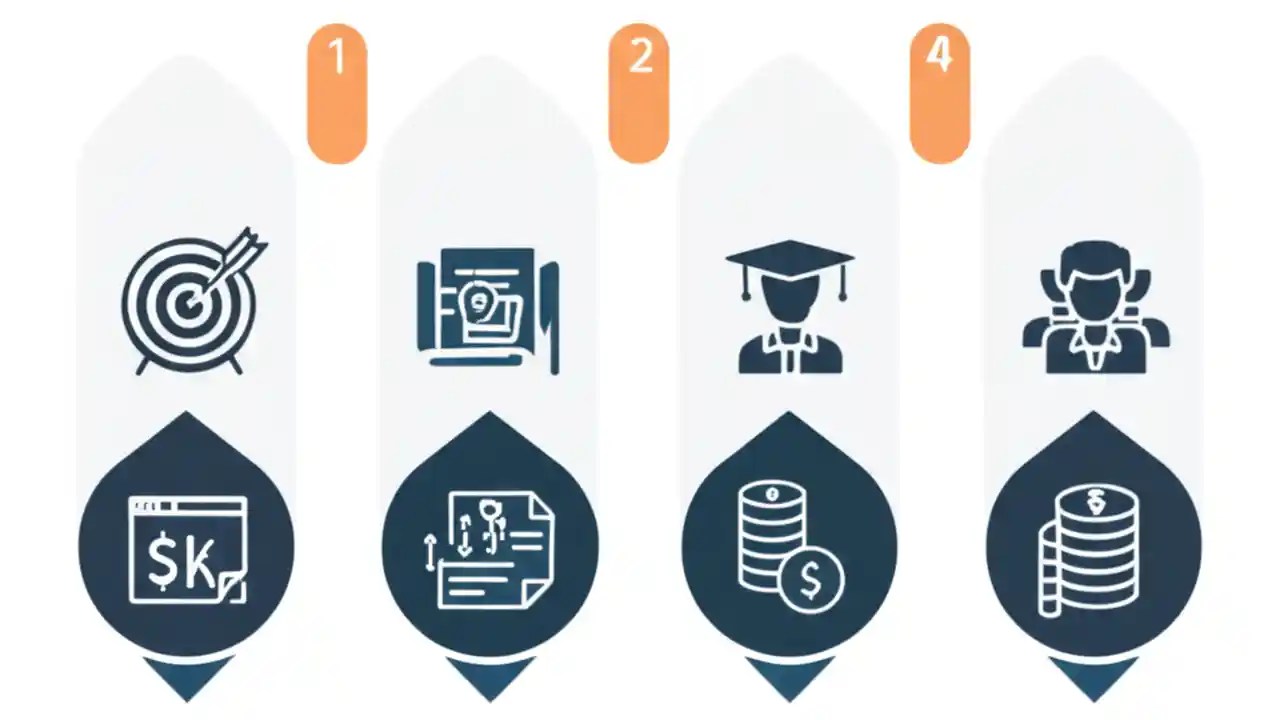 1

2

4

$K

$

$