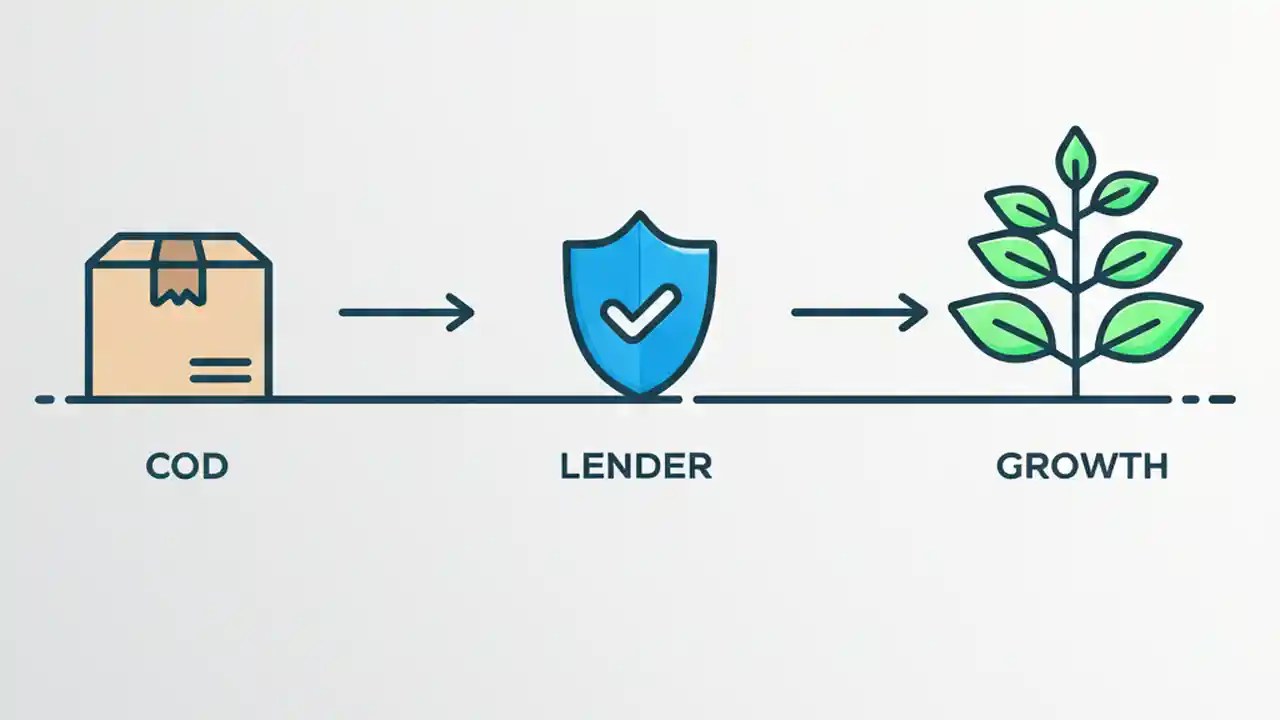 COD

LENDER

GROWTH