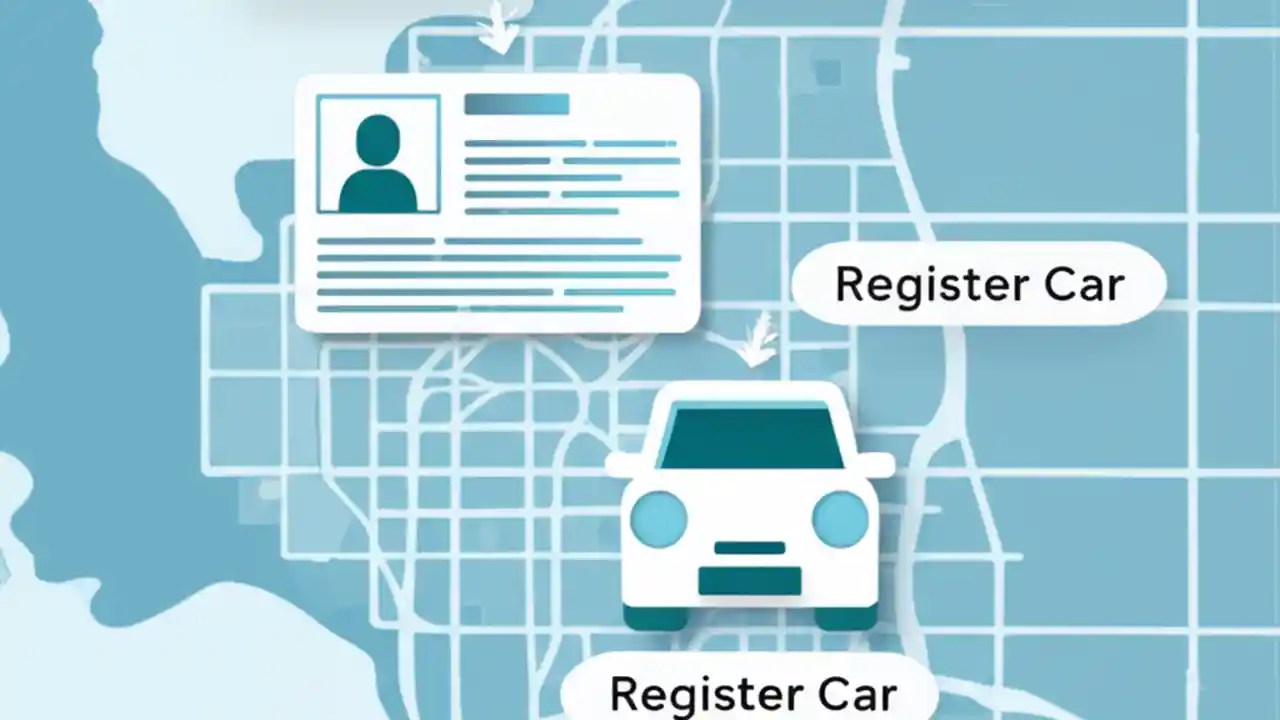 Register Car

Register Car