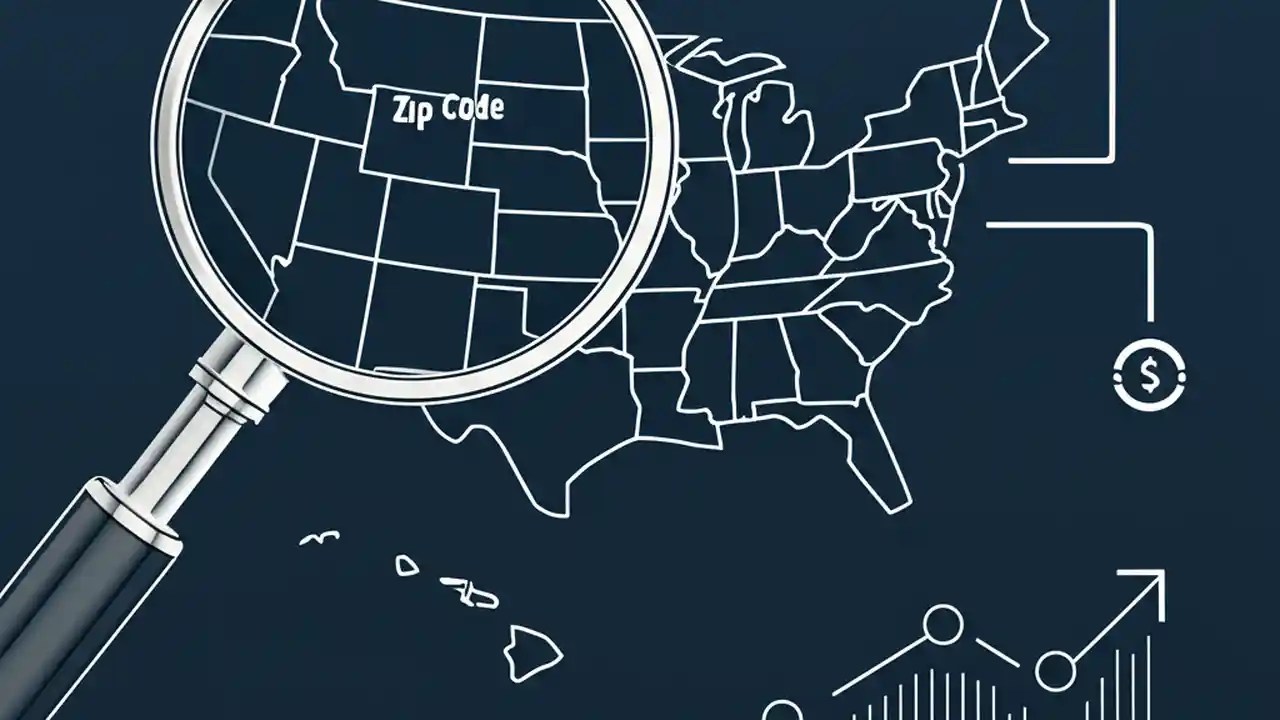 Zip Code

$