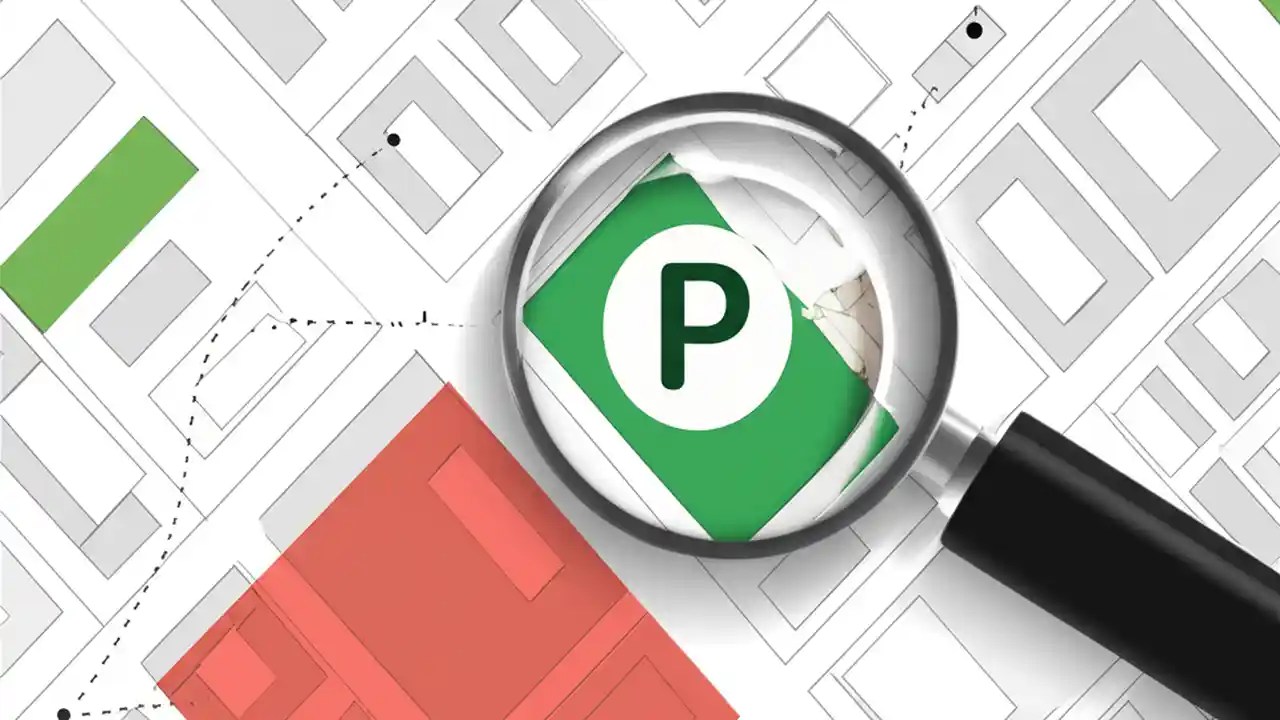 P