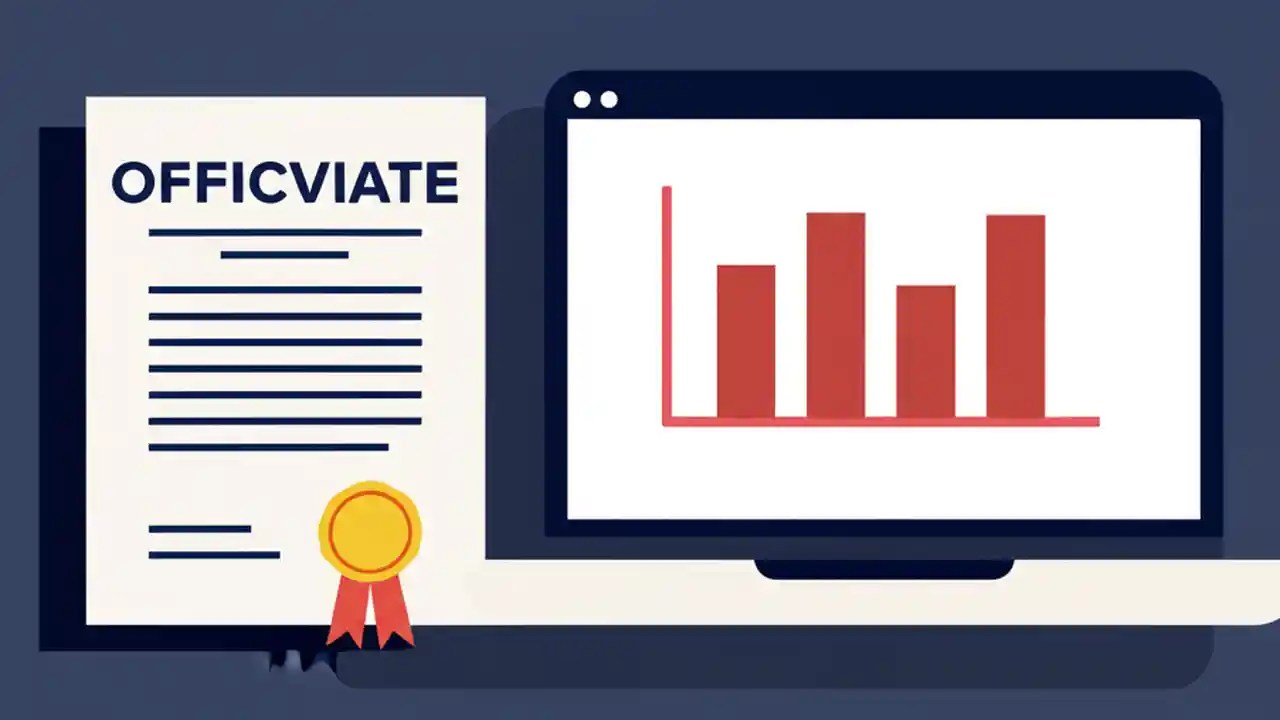 OFFICVIATE