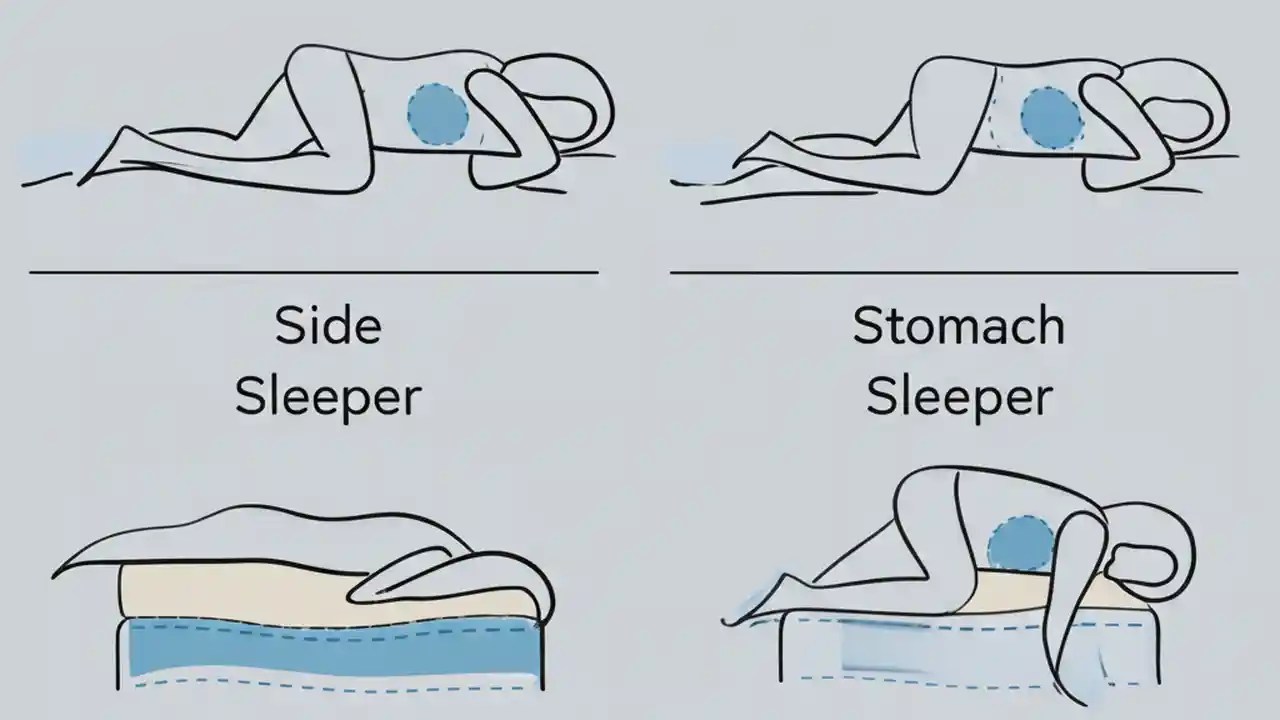 Side Sleeper

Stomach Sleeper