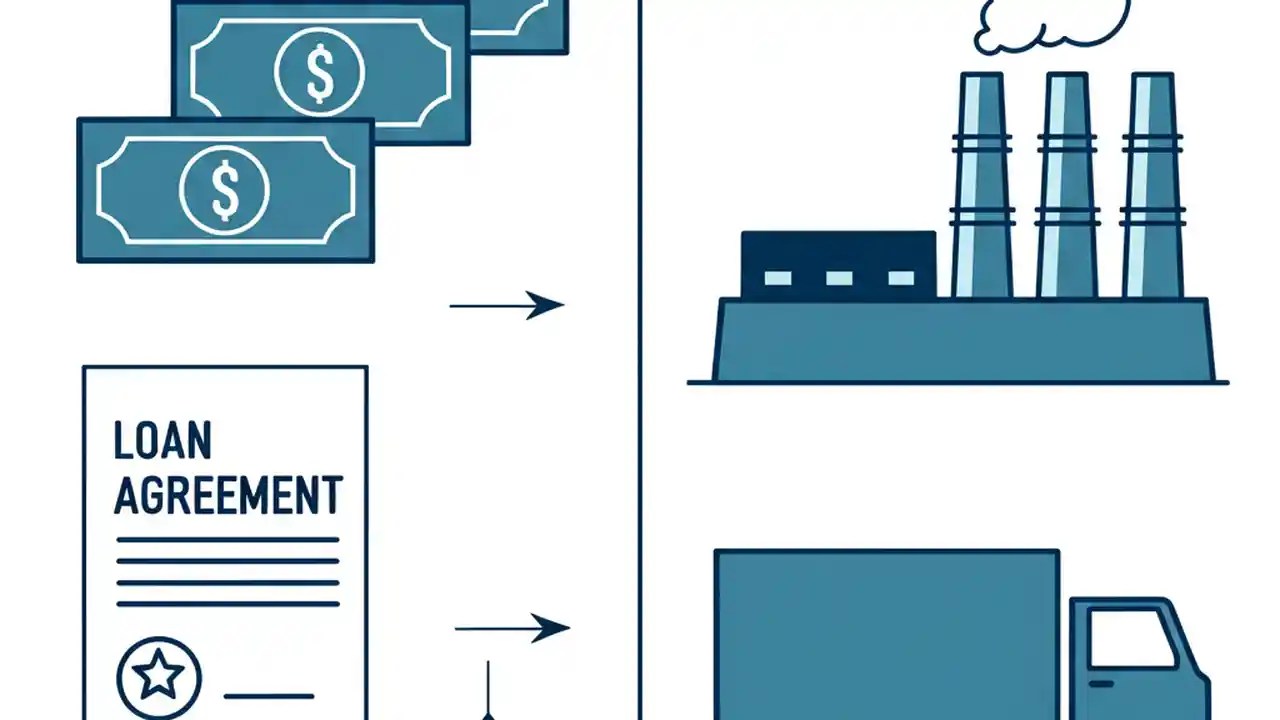 $

$

LOAN AGREEMENT